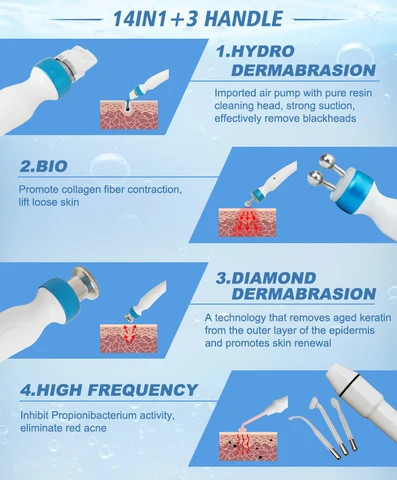 14IN1+3 HANDLE

1.HYDRO DERMABRASION

Imported air pump with pure resin cleaning head, strong suction, effectively remove blackheads

2.BIO

Promote collagen fiber contraction, lift loose skin

3.DIAMOND DERMABRASION

A technology that removes aged keratin from the outer layer of the epidermis and promotes skin renewal

4.HIGH FREQUENCY

Inhibit Propionibacterium activity, eliminate red acne