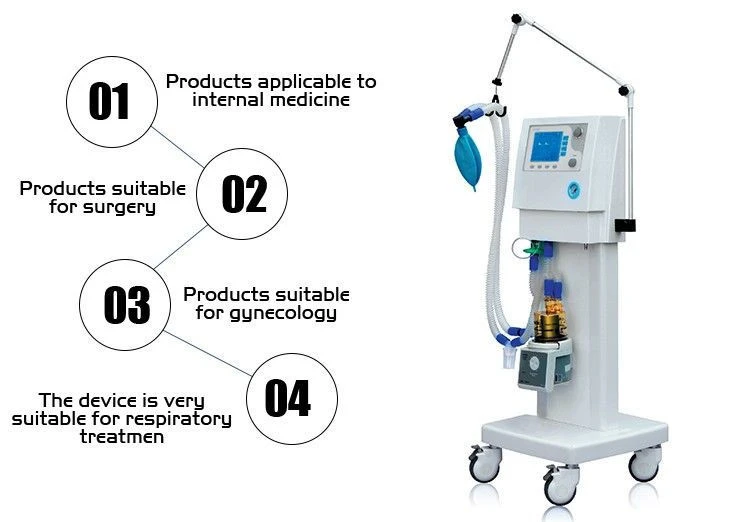 01
Products applicable to internal medicine

Products suitable for surgery
02

03
Products suitable for gynecology

The device is very suitable for respiratory treatmen
04