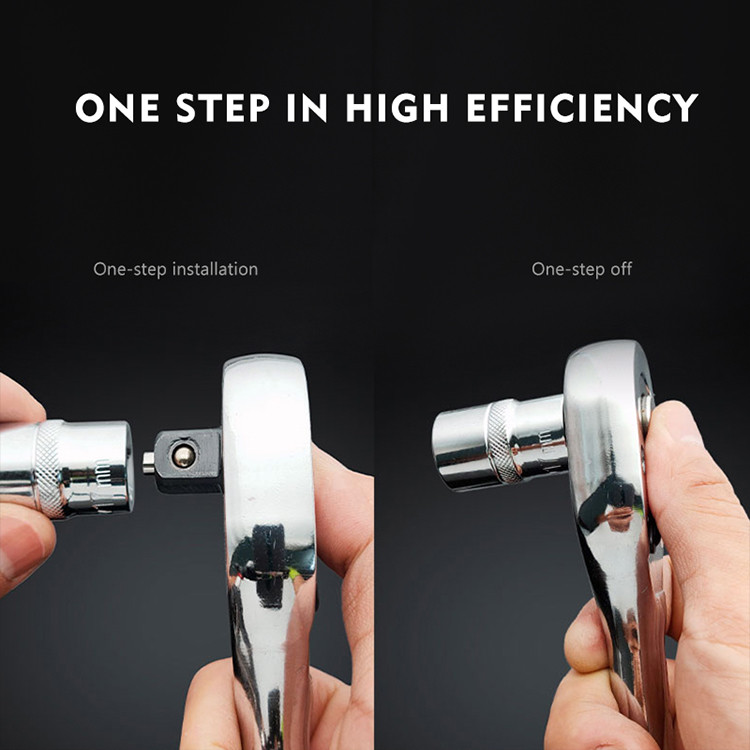 ONE STEP IN HIGH EFFICIENCY

One-step installation

One-step off