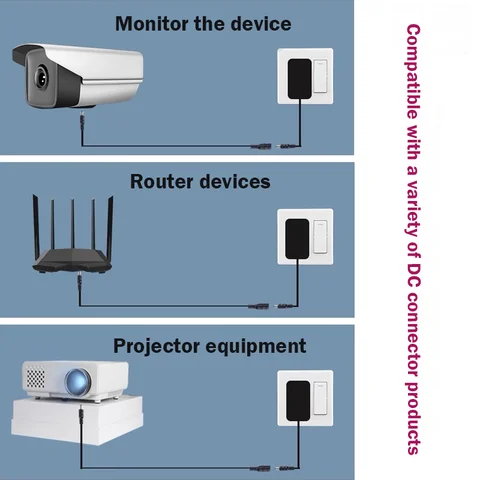 Monitor the device

Router devices

Projector equipment

Compatible with a variety of DC connector products