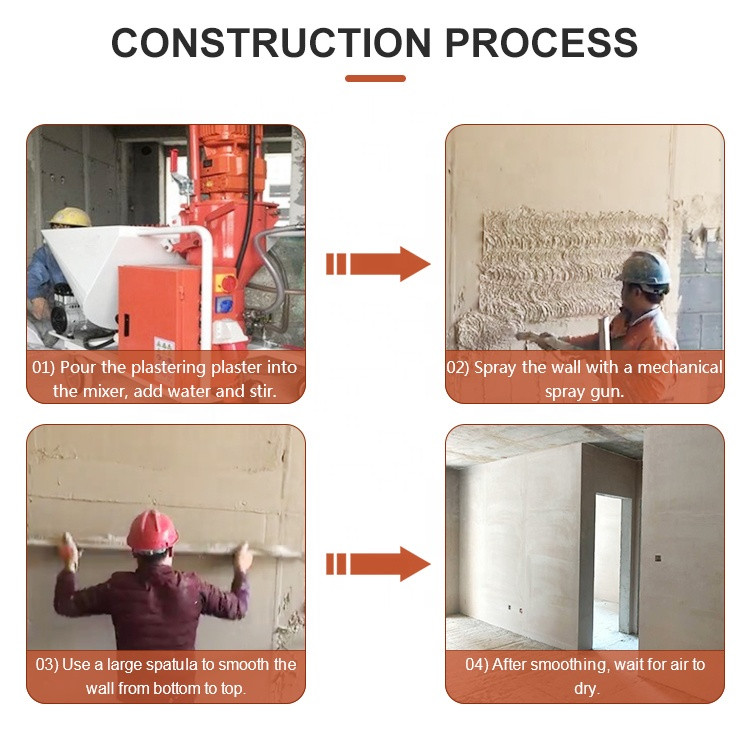 CONSTRUCTION PROCESS

01) Pour the plastering plaster into the mixer, add water and stir.

02) Spray the wall with a mechanical spray gun.

03) Use a large spatula to smooth the wall from bottom to top.

04) After smoothing, wait for air to dry.