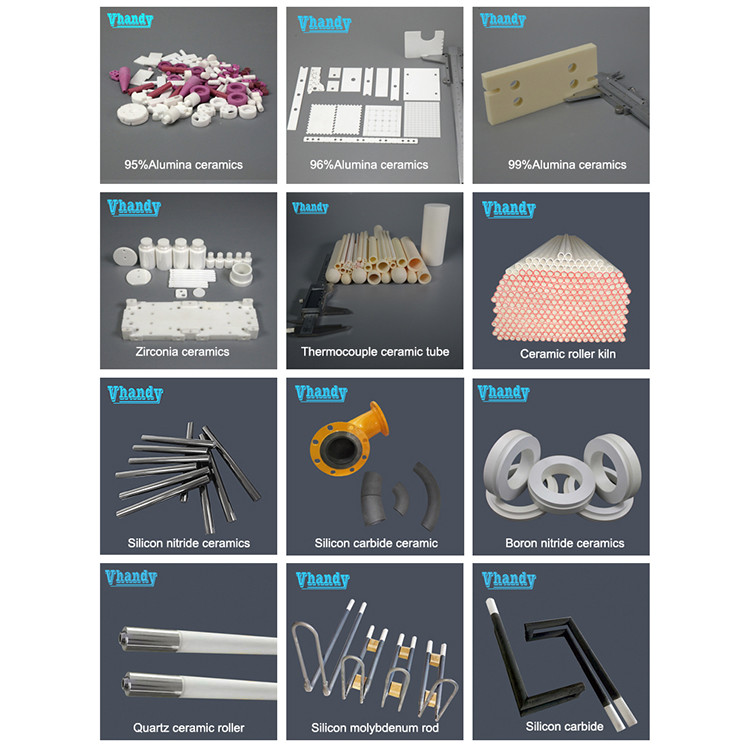 Vhandy
95%Alumina ceramics

Vhandy
96%Alumina ceramics

Vhandy
99%Alumina ceramics

Vhandy
Zirconia ceramics

Vhandy
Thermocouple ceramic tube

Vhandy
Ceramic roller kiln

Vhandy
Silicon nitride ceramics

Vhandy
Silicon carbide ceramic

Vhandy
Boron nitride ceramics

Vhandy
Quartz ceramic roller

Vhandy
Silicon molybdenum rod

Vhandy
Silicon carbide