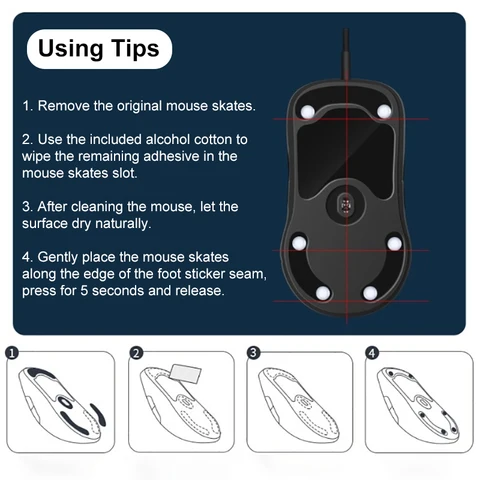 Using Tips

1. Remove the original mouse skates.

2. Use the included alcohol cotton to wipe the remaining adhesive in the mouse skates slot.

3. After cleaning the mouse, let the surface dry naturally.

4. Gently place the mouse skates along the edge of the foot sticker seam, press for 5 seconds and release.

1

2

3

4