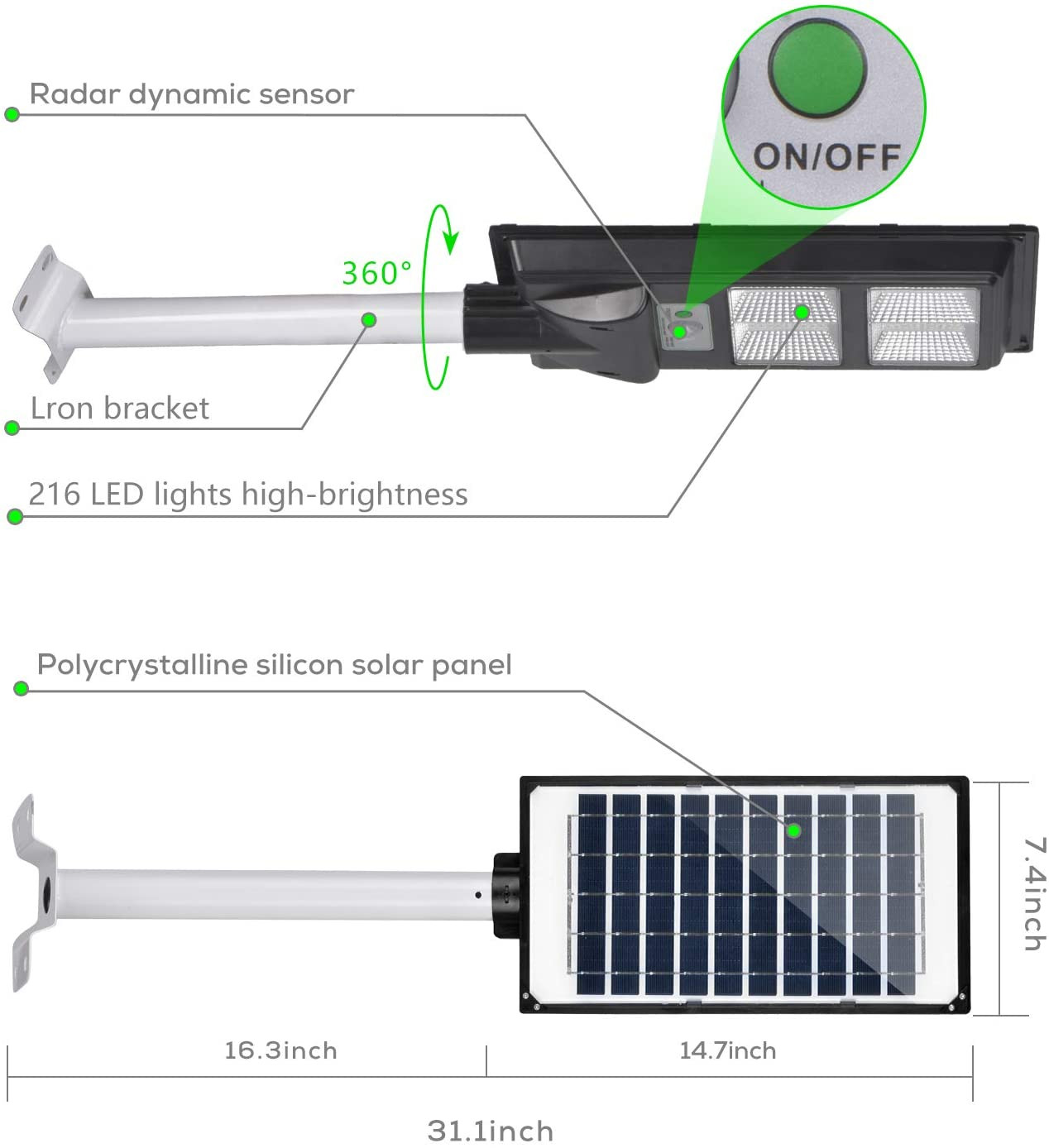 Radar dynamic sensor

ON/OFF

360°

Lron bracket

216 LED lights high-brightness

Polycrystalline silicon solar panel

7.4inch

16.3inch

14.7inch

31.1inch