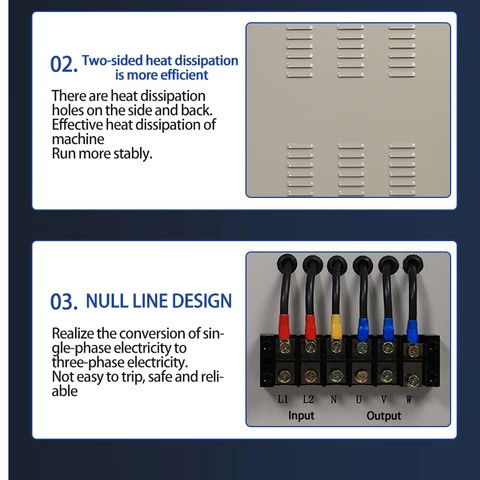 02. Two-sided heat dissipation is more efficient

There are heat dissipation holes on the side and back.
Effective heat dissipation of machine
Run more stably.

03. NULL LINE DESIGN

Realize the conversion of single-phase electricity to three-phase electricity.
Not easy to trip, safe and reliable

L1 L2 N U V W
Input Output