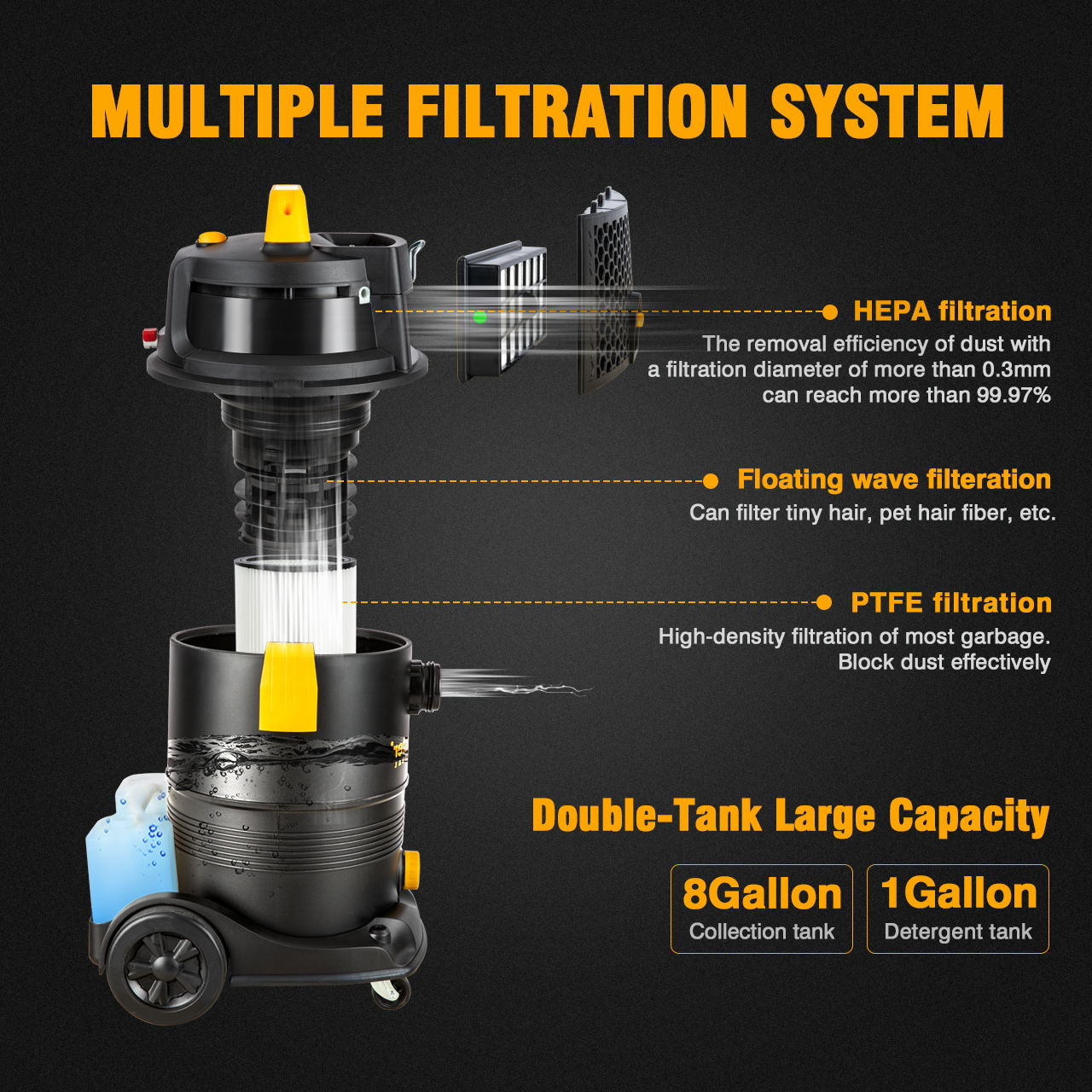 MULTIPLE FILTRATION SYSTEM

HEPA filtration
The removal efficiency of dust with a filtration diameter of more than 0.3mm can reach more than 99.97%

Floating wave filteration
Can filter tiny hair, pet hair fiber, etc.

PTFE filtration
High-density filtration of most garbage. Block dust effectively

Double-Tank Large Capacity

8Gallon
Collection tank

1Gallon
Detergent tank