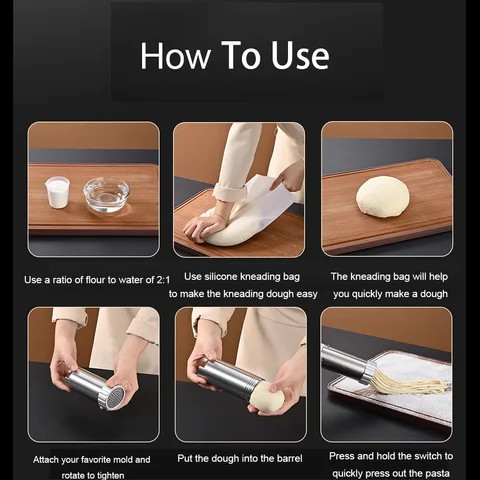 How To Use

Use a ratio of flour to water of 2:1

Use silicone kneading bag to make the kneading dough easy

The kneading bag will help you quickly make a dough

Attach your favorite mold and rotate to tighten

Put the dough into the barrel

Press and hold the switch to quickly press out the pasta