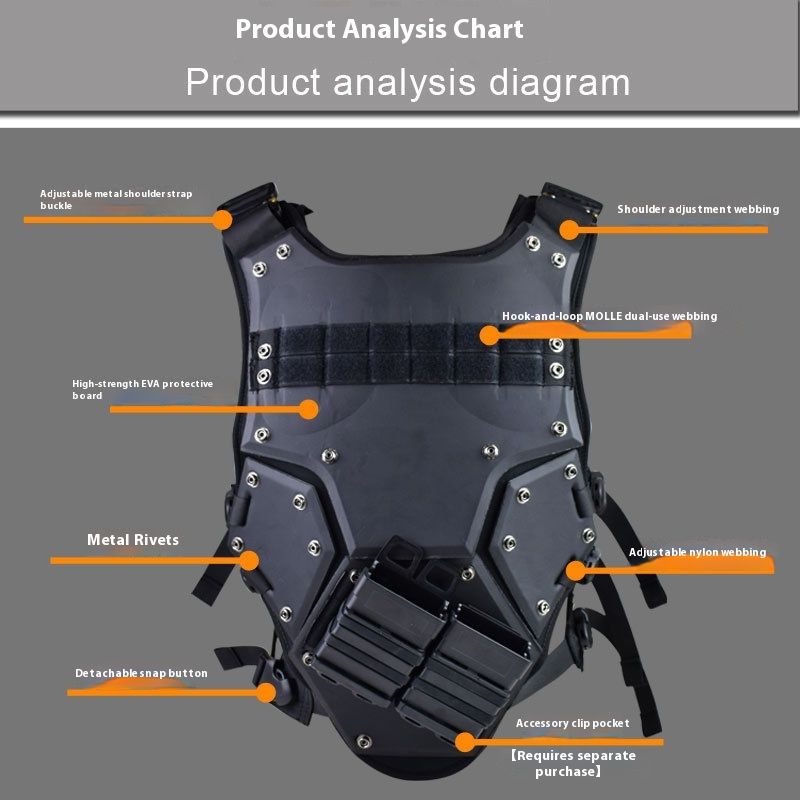 Product Analysis Chart

Product analysis diagram

Adjustable metal shoulder strap buckle

Shoulder adjustment webbing

Hook-and-loop MOLLE dual-use webbing

High-strength EVA protective board

Metal Rivets

Adjustable nylon webbing

Detachable snap button

Accessory clip pocket

【Requires separate purchase】