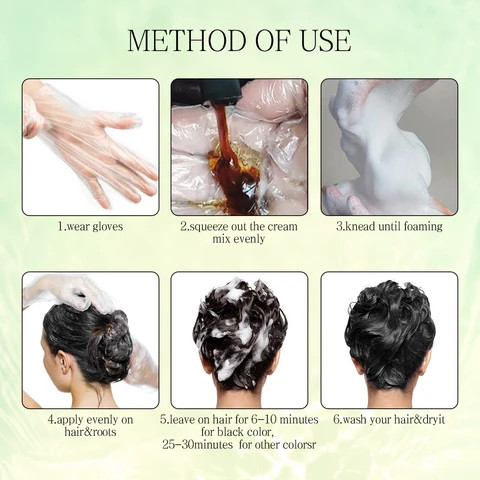 METHOD OF USE

1.wear gloves

2.squeeze out the cream mix evenly

3.knead until foaming

4.apply evenly on hair&roots

5.leave on hair for 6-10 minutes for black color, 25-30minutes for other colorsr

6.wash your hair&dryit