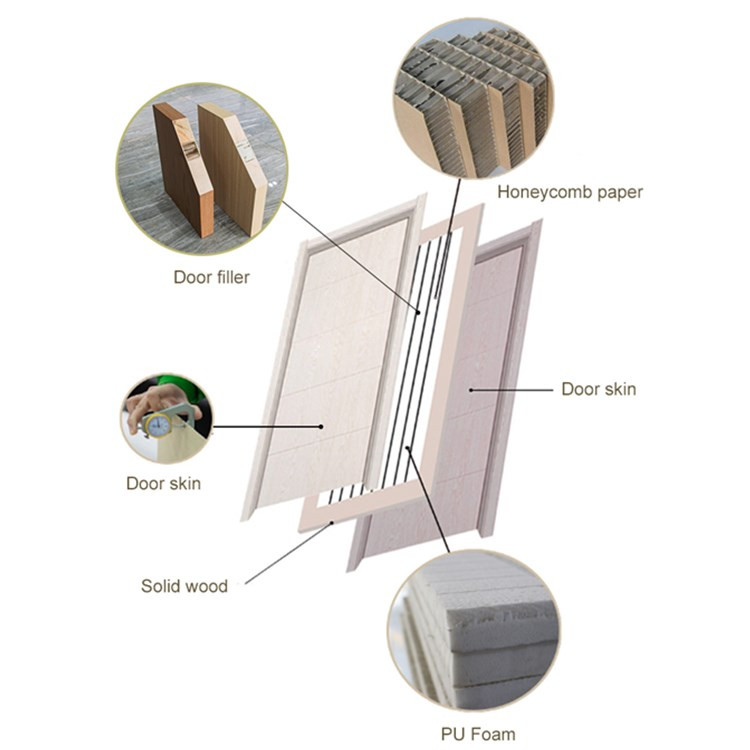 Honeycomb paper

Door filler

Door skin

Door skin

Solid wood

PU Foam