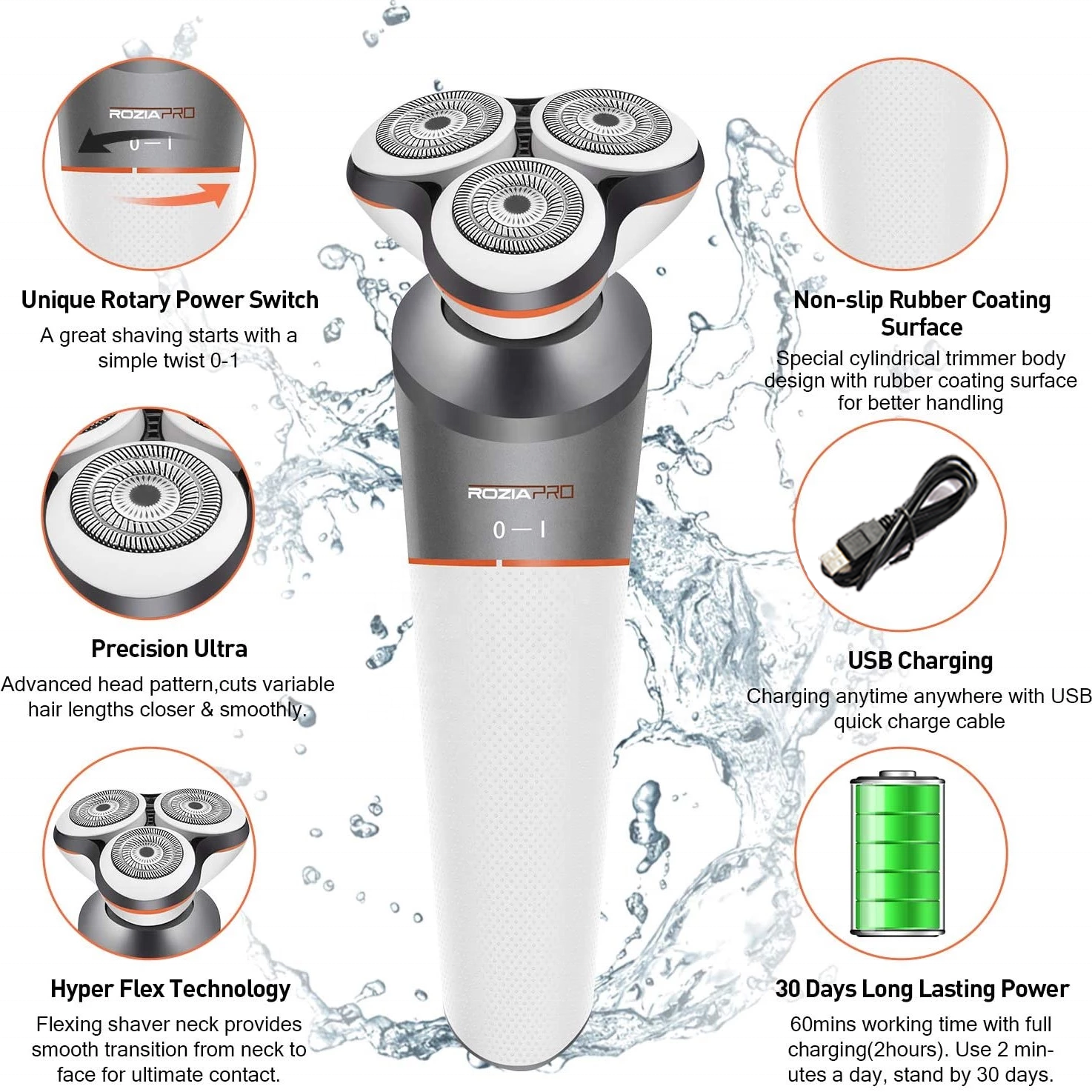 ROZIAPRO
0 — I

Unique Rotary Power Switch
A great shaving starts with a simple twist 0-1

Precision Ultra
Advanced head pattern,cuts variable hair lengths closer & smoothly.

Hyper Flex Technology
Flexing shaver neck provides smooth transition from neck to face for ultimate contact.

ROZIAPRO
0 — I

Non-slip Rubber Coating Surface
Special cylindrical trimmer body design with rubber coating surface for better handling

USB Charging
Charging anytime anywhere with USB quick charge cable

30 Days Long Lasting Power
60mins working time with full charging(2hours). Use 2 minutes a day, stand by 30 days.