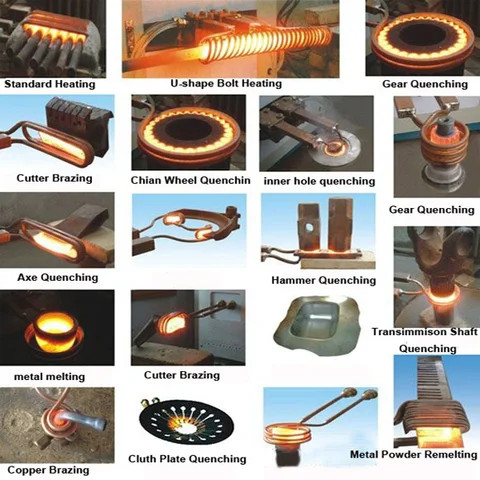 Standard Heating
U-shape Bolt Heating
Gear Quenching

Cutter Brazing
Chian Wheel Quenchin
inner hole quenching
Gear Quenching

Axe Quenching
Hammer Quenching
Transimmison Shaft Quenching

metal melting
Cutter Brazing

Copper Brazing
Cluth Plate Quenching
Metal Powder Remelting