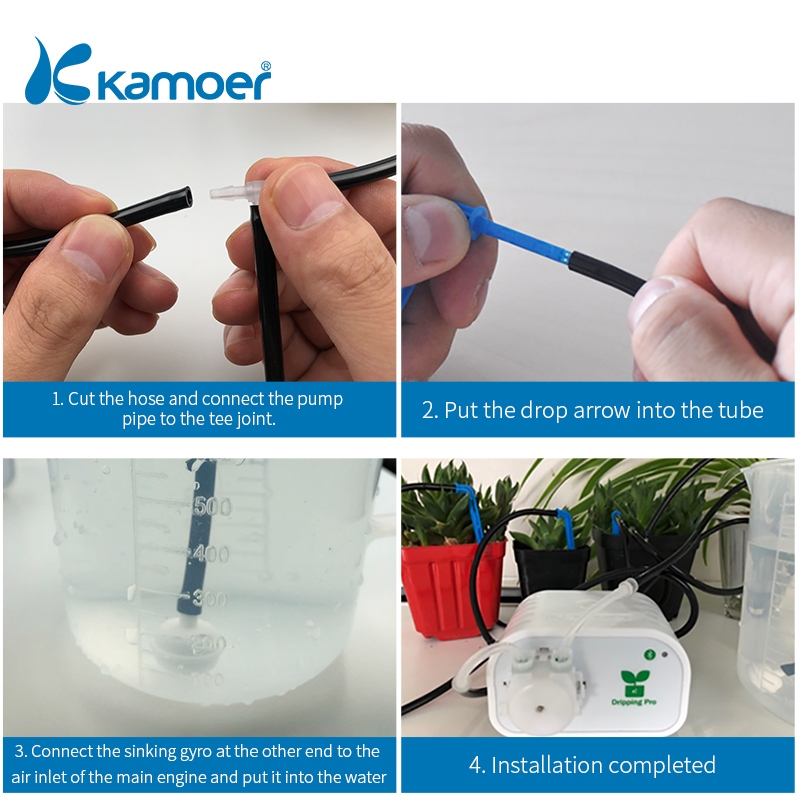 kamoer®

1. Cut the hose and connect the pump pipe to the tee joint.

2. Put the drop arrow into the tube

500
400
300
200
100

3. Connect the sinking gyro at the other end to the air inlet of the main engine and put it into the water

Dripping Pro

4. Installation completed