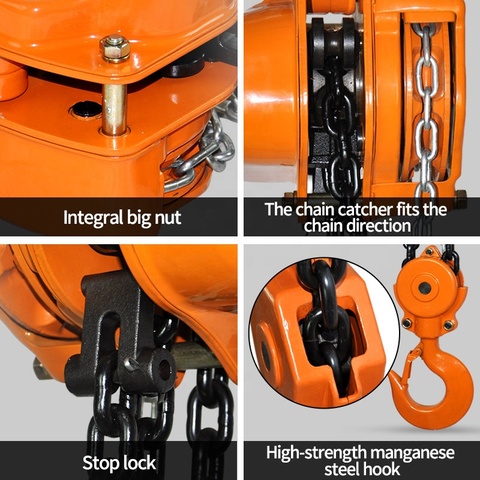 Integral big nut

The chain catcher fits the chain direction

Stop lock

High-strength manganese steel hook