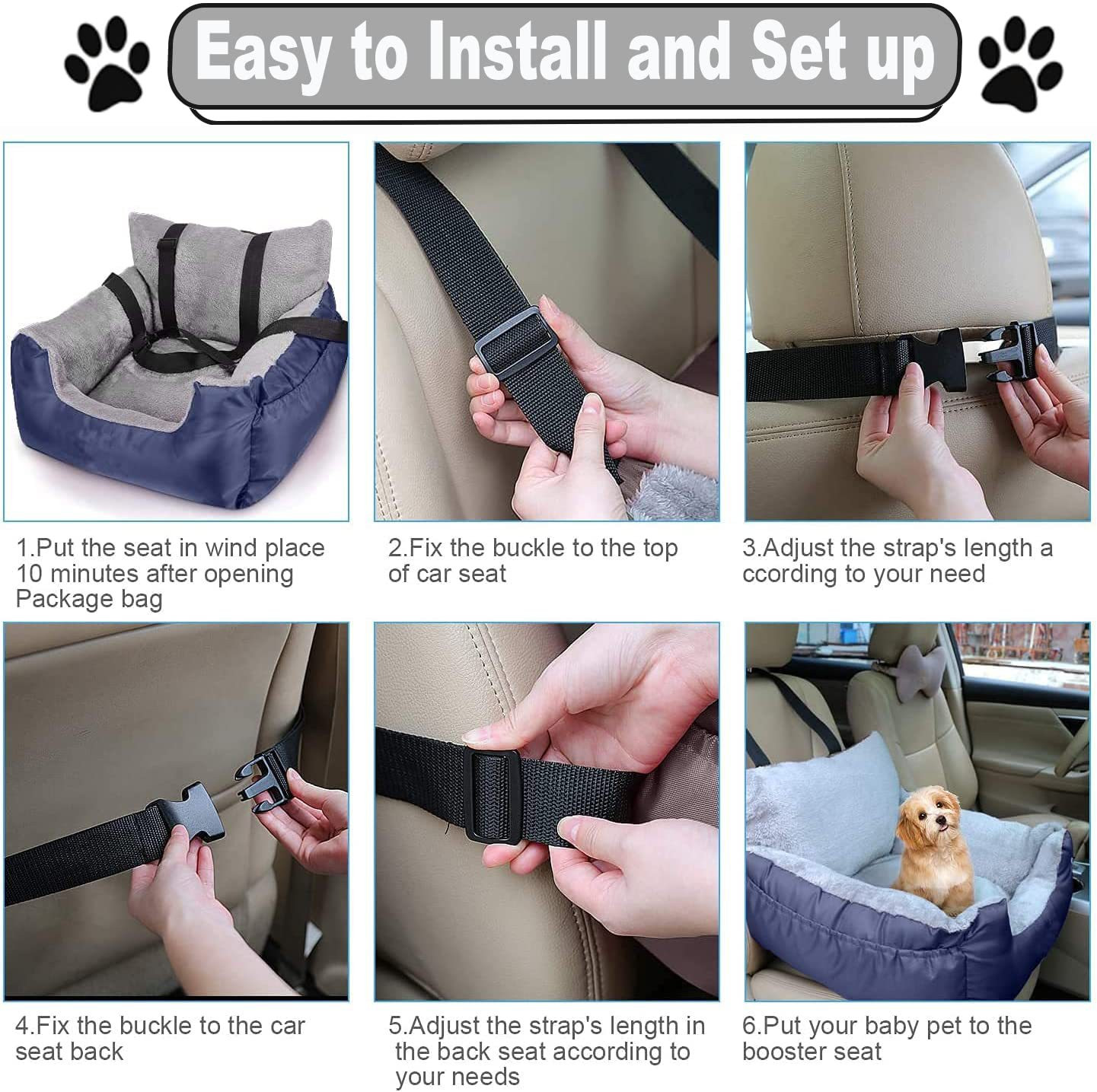 Easy to Install and Set up

1.Put the seat in wind place 10 minutes after opening Package bag

2.Fix the buckle to the top of car seat

3.Adjust the strap's length a ccording to your need

4.Fix the buckle to the car seat back

5.Adjust the strap's length in the back seat according to your needs

6.Put your baby pet to the booster seat