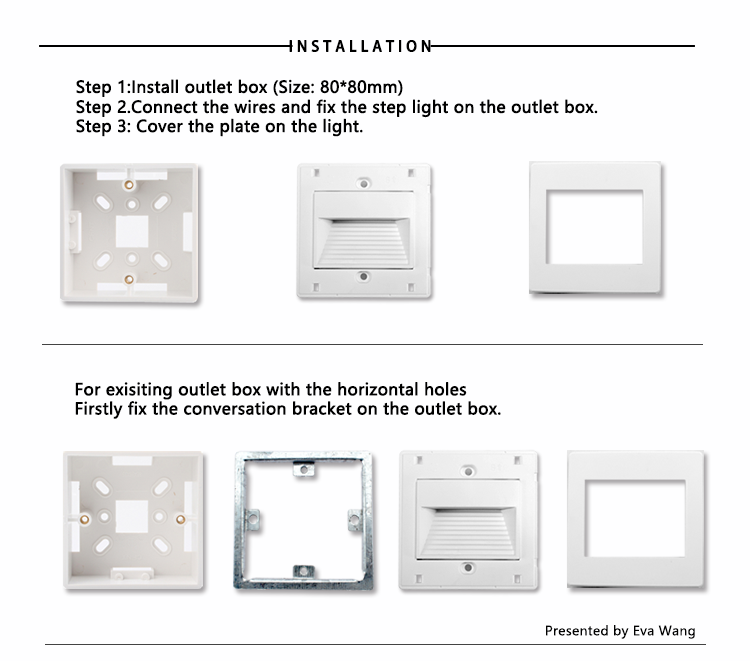 INSTALLATION

Step 1:Install outlet box (Size: 80*80mm)
Step 2.Connect the wires and fix the step light on the outlet box.
Step 3: Cover the plate on the light.

For exisiting outlet box with the horizontal holes
Firstly fix the conversation bracket on the outlet box.

Presented by Eva Wang