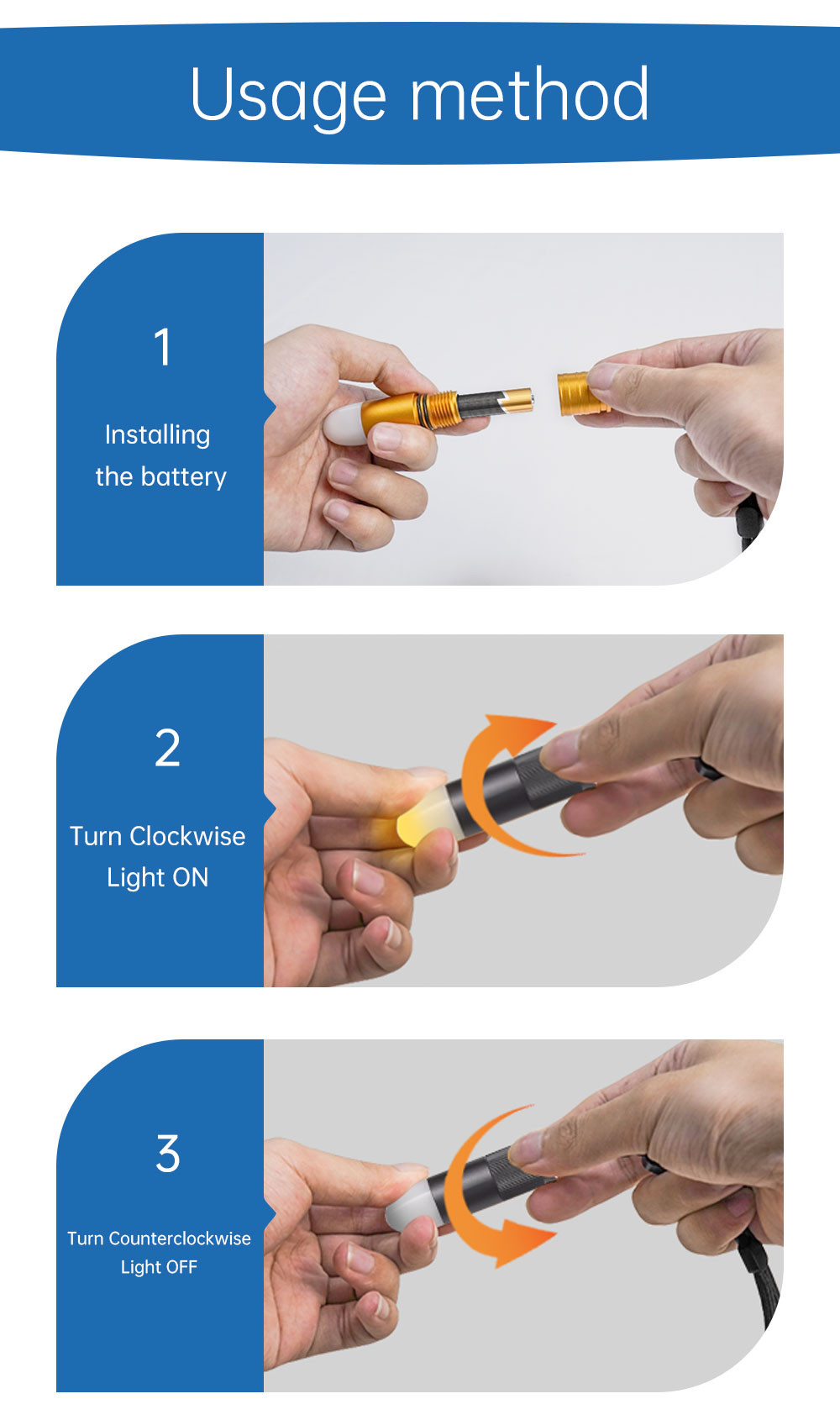 Usage method

1

Installing the battery

2

Turn Clockwise Light ON

3

Turn Counterclockwise Light OFF