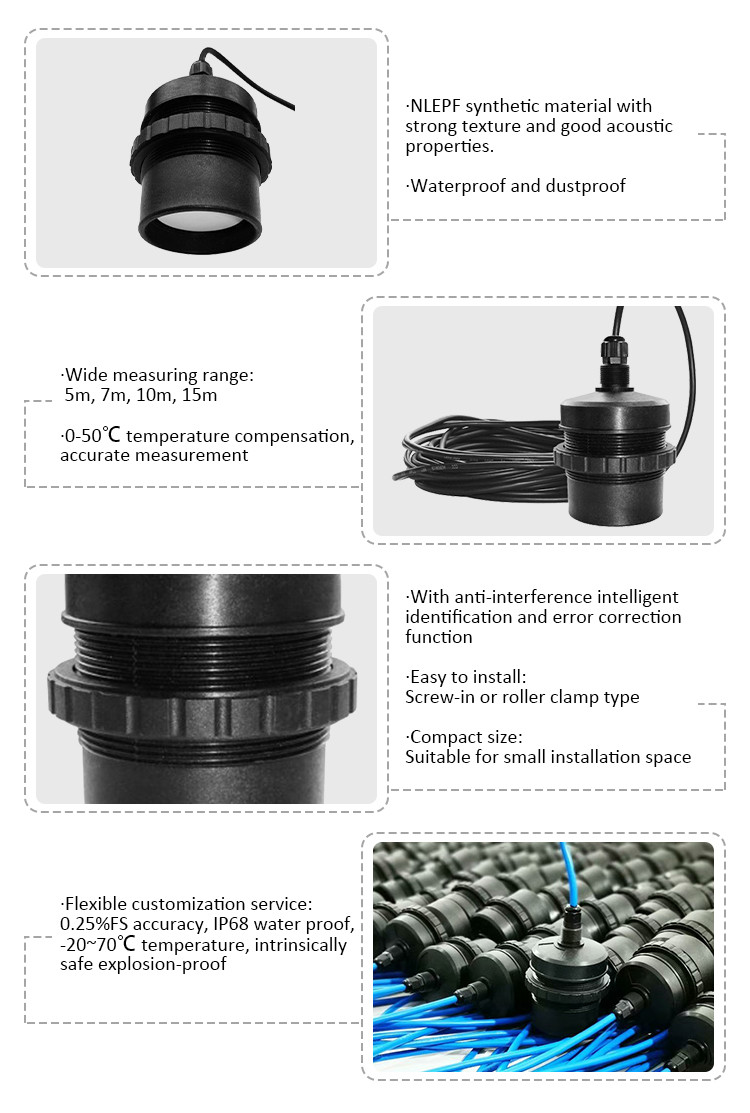 ·NLEPF synthetic material with strong texture and good acoustic properties.

·Waterproof and dustproof

·Wide measuring range:
5m, 7m, 10m, 15m

·0-50℃ temperature compensation, accurate measurement

·With anti-interference intelligent identification and error correction function

·Easy to install:
Screw-in or roller clamp type

·Compact size:
Suitable for small installation space

·Flexible customization service:
0.25%FS accuracy, IP68 water proof, -20~70℃ temperature, intrinsically safe explosion-proof