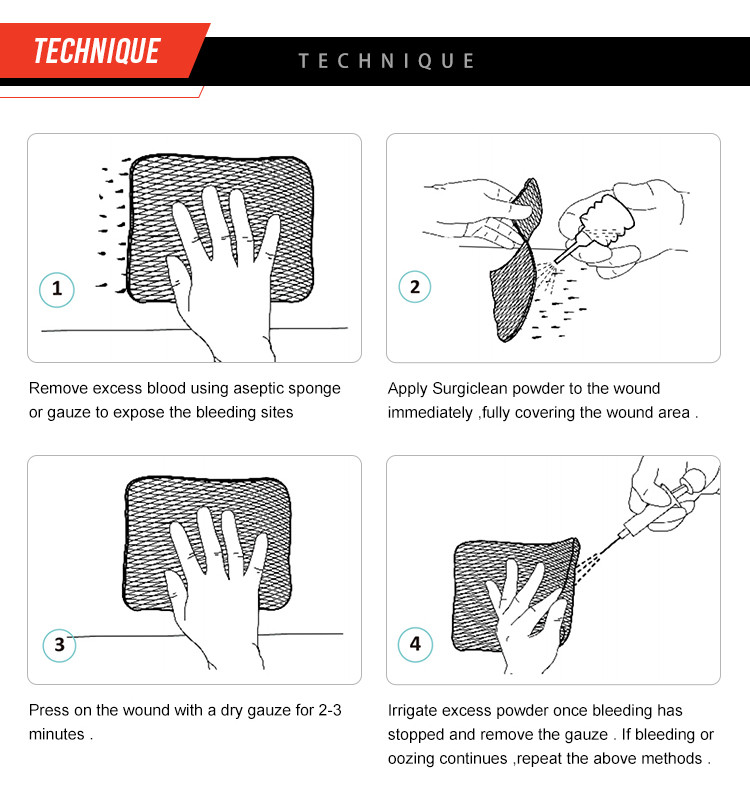 TECHNIQUE

TECHNIQUE

1

Remove excess blood using aseptic sponge or gauze to expose the bleeding sites

2

Apply Surgiclean powder to the wound immediately ,fully covering the wound area .

3

Press on the wound with a dry gauze for 2-3 minutes .

4

Irrigate excess powder once bleeding has stopped and remove the gauze . If bleeding or oozing continues ,repeat the above methods .