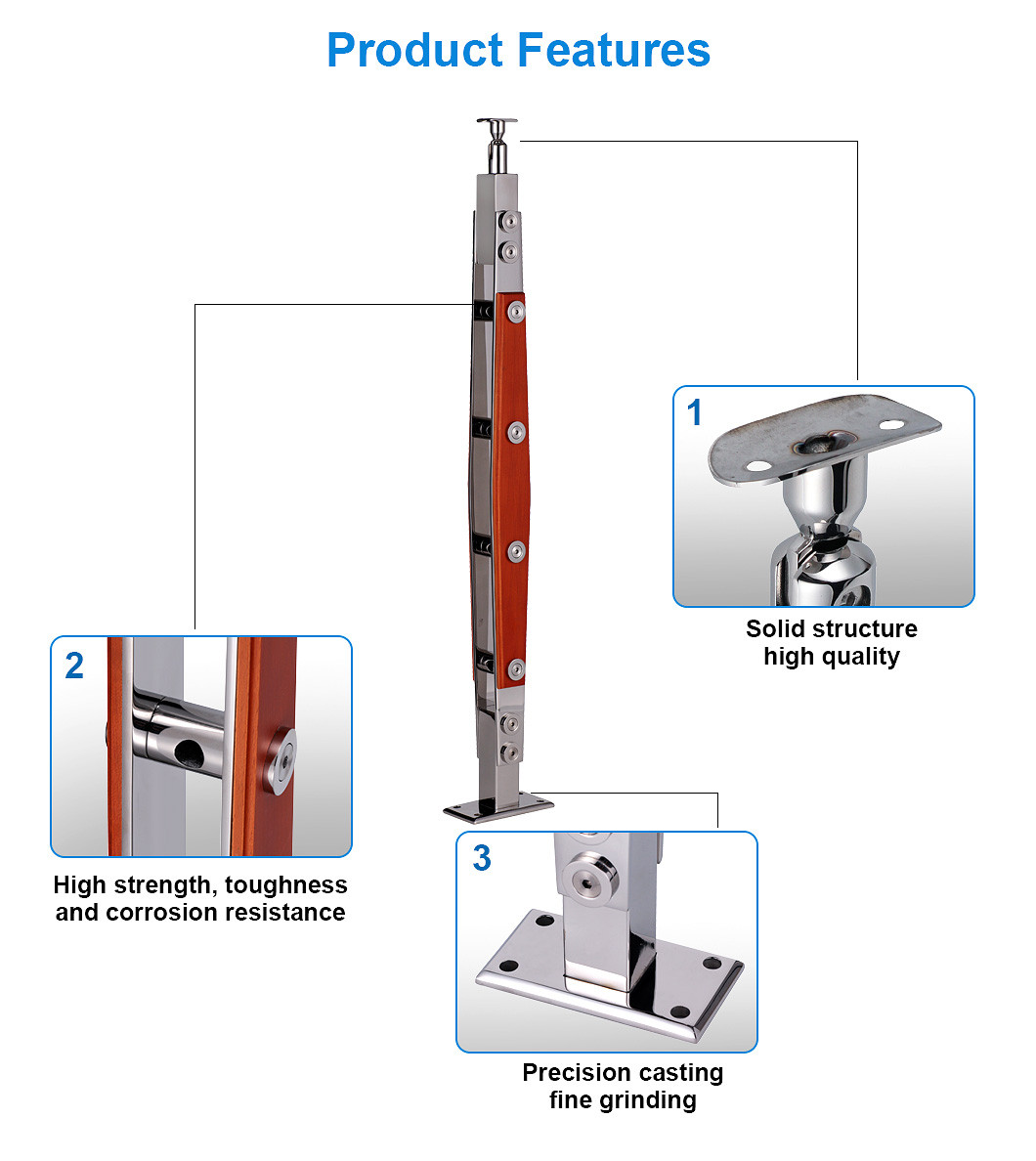 Product Features

1

Solid structure
high quality

2

High strength, toughness
and corrosion resistance

3

Precision casting
fine grinding