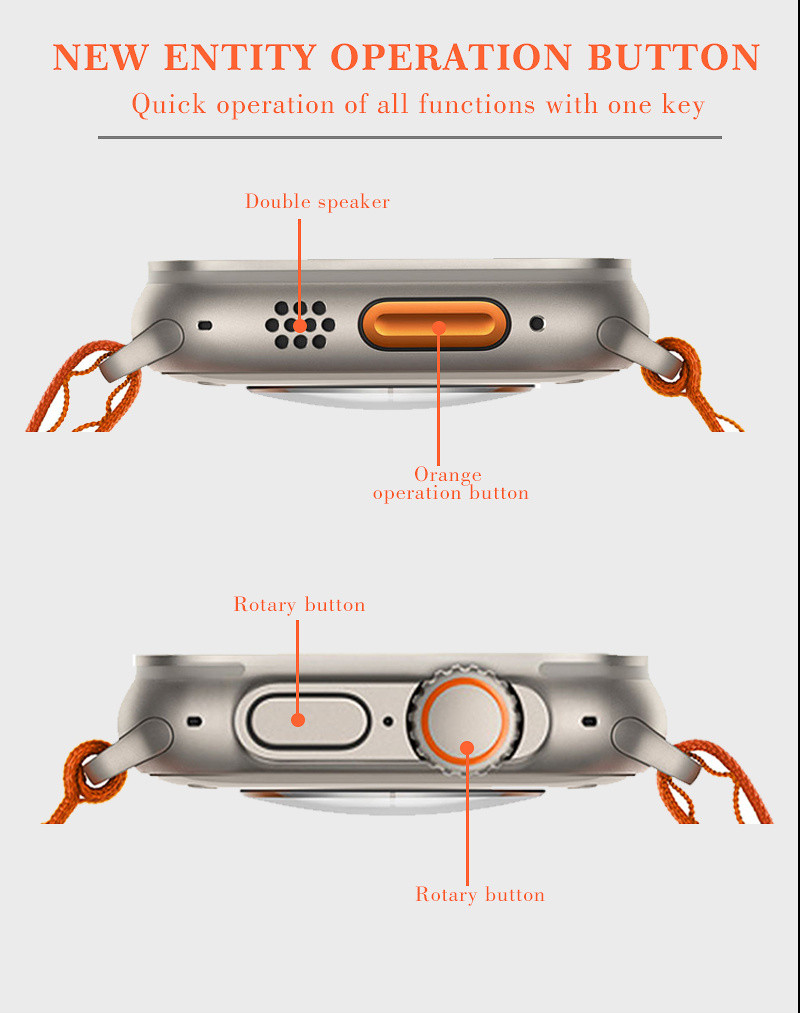 NEW ENTITY OPERATION BUTTON
Quick operation of all functions with one key

Double speaker

Orange operation button

Rotary button

Rotary button