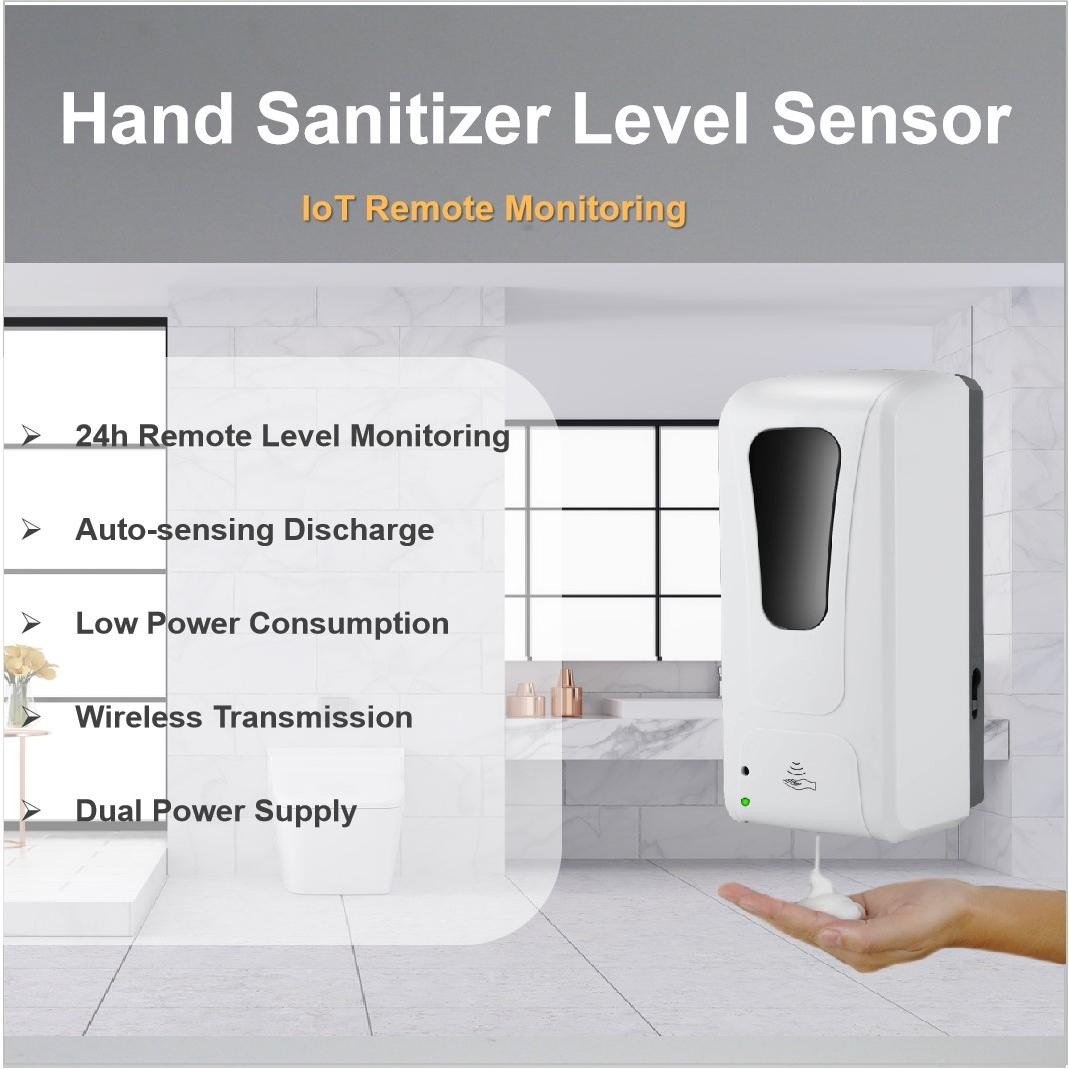 Hand Sanitizer Level Sensor

IoT Remote Monitoring

➢ 24h Remote Level Monitoring

➢ Auto-sensing Discharge

➢ Low Power Consumption

➢ Wireless Transmission

➢ Dual Power Supply