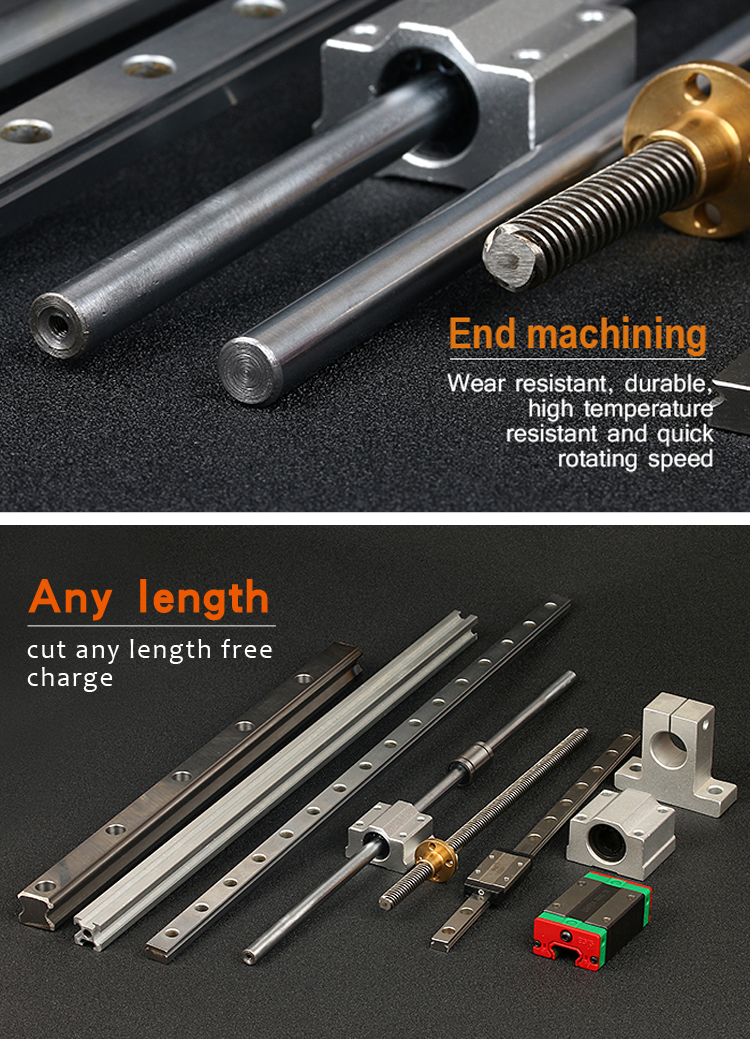 End machining

Wear resistant, durable, high temperature resistant and quick rotating speed

Any length

cut any length free charge