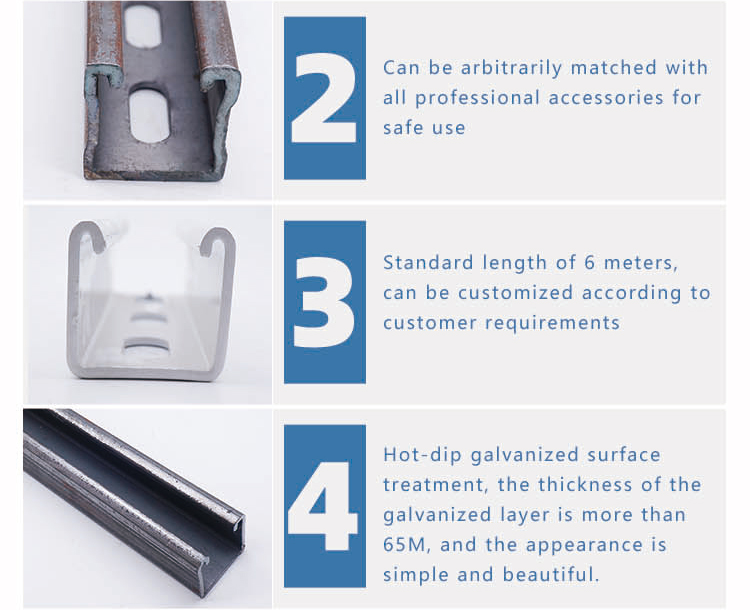 2

Can be arbitrarily matched with all professional accessories for safe use

3

Standard length of 6 meters, can be customized according to customer requirements

4

Hot-dip galvanized surface treatment, the thickness of the galvanized layer is more than 65M, and the appearance is simple and beautiful.