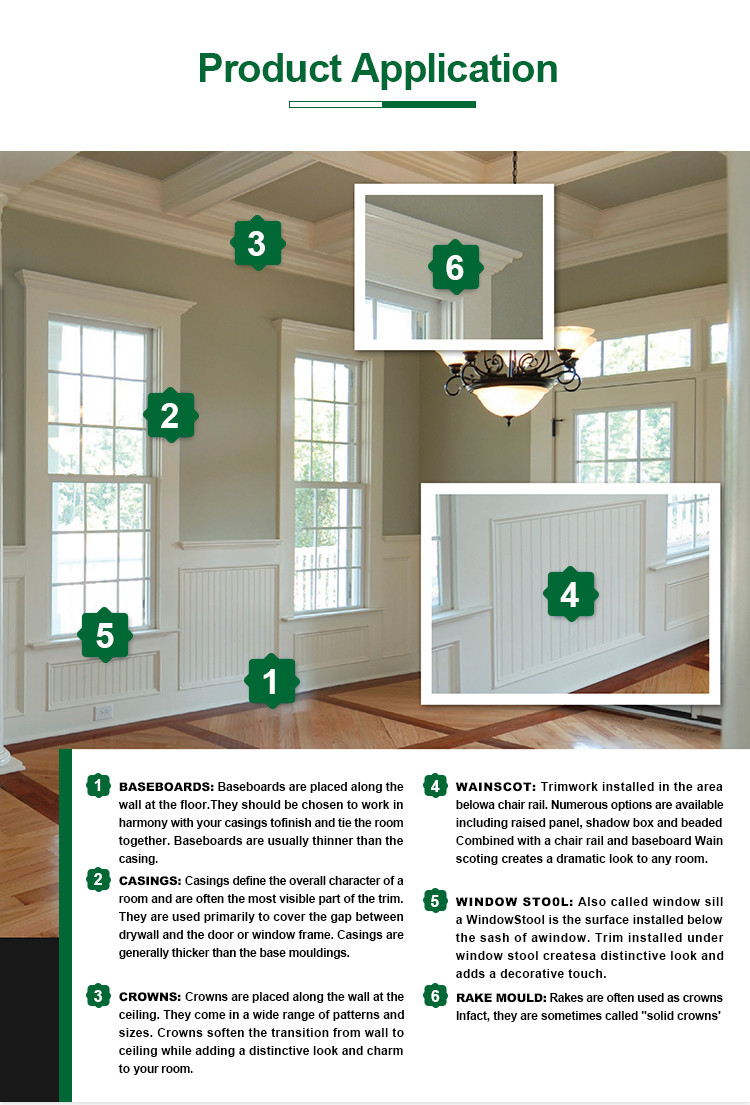 Product Application

3
6
2
4
5
1

1 BASEBOARDS: Baseboards are placed along the wall at the floor.They should be chosen to work in harmony with your casings tofinish and tie the room together. Baseboards are usually thinner than the casing.

2 CASINGS: Casings define the overall character of a room and are often the most visible part of the trim. They are used primarily to cover the gap between drywall and the door or window frame. Casings are generally thicker than the base mouldings.

3 CROWNS: Crowns are placed along the wall at the ceiling. They come in a wide range of patterns and sizes. Crowns soften the transition from wall to ceiling while adding a distinctive look and charm to your room.

4 WAINSCOT: Trimwork installed in the area belowa chair rail. Numerous options are available including raised panel, shadow box and beaded Combined with a chair rail and baseboard Wain scoting creates a dramatic look to any room.

5 WINDOW STOOL: Also called window sill a WindowStool is the surface installed below the sash of awindow. Trim installed under window stool createsa distinctive look and adds a decorative touch.

6 RAKE MOULD: Rakes are often used as crowns Infact, they are sometimes called "solid crowns'