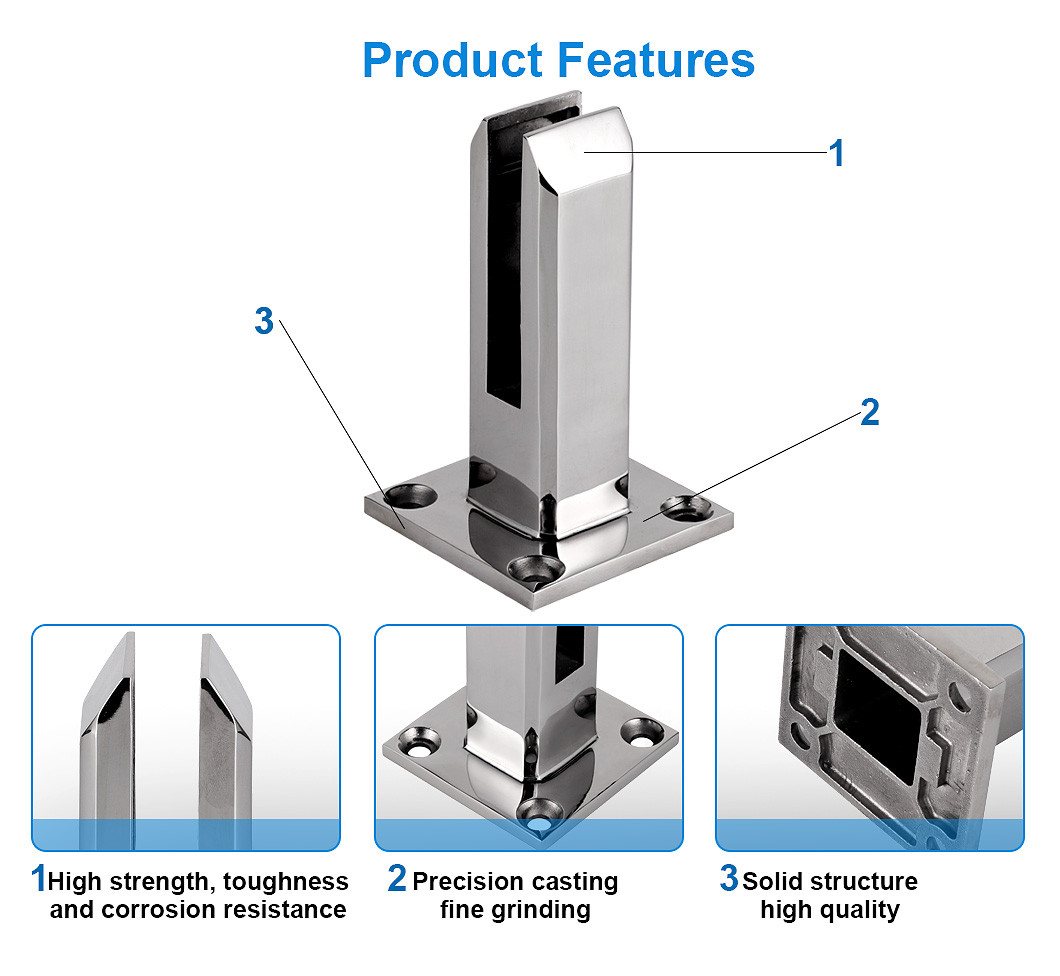 Product Features

1

3

2

1 High strength, toughness and corrosion resistance

2 Precision casting fine grinding

3 Solid structure high quality