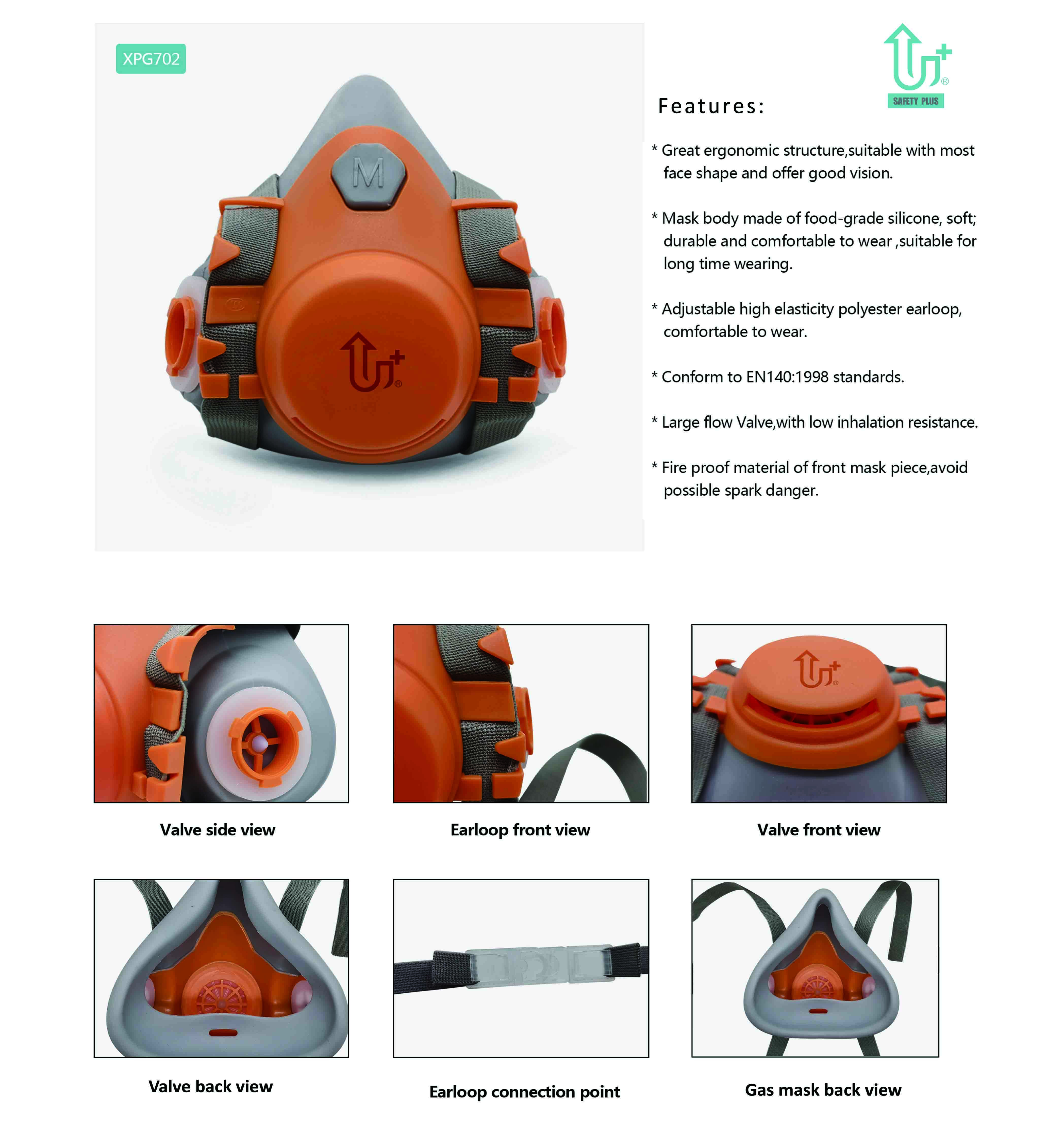 XPG702

M

SAFETY PLUS

Features:

* Great ergonomic structure,suitable with most face shape and offer good vision.

* Mask body made of food-grade silicone, soft; durable and comfortable to wear ,suitable for long time wearing.

* Adjustable high elasticity polyester earloop, comfortable to wear.

* Conform to EN140:1998 standards.

* Large flow Valve,with low inhalation resistance.

* Fire proof material of front mask piece,avoid possible spark danger.

Valve side view

Earloop front view

Valve front view

Valve back view

Earloop connection point

Gas mask back view