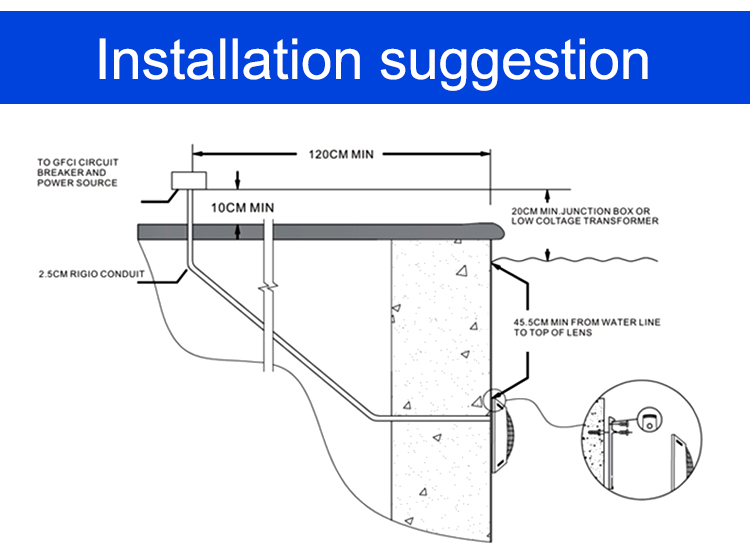 Installation suggestion

TO GFCI CIRCUIT BREAKER AND POWER SOURCE

120CM MIN

10CM MIN

20CM MIN.JUNCTION BOX OR LOW COLTAGE TRANSFORMER

2.5CM RIGIO CONDUIT

45.5CM MIN FROM WATER LINE TO TOP OF LENS