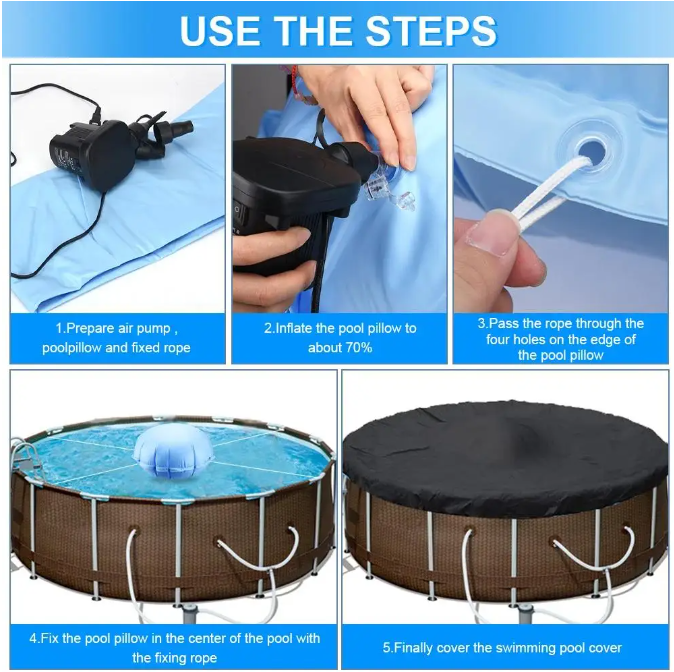 USE THE STEPS

1.Prepare air pump , poolpillow and fixed rope

2.Inflate the pool pillow to about 70%

3.Pass the rope through the four holes on the edge of the pool pillow

4.Fix the pool pillow in the center of the pool with the fixing rope

5.Finally cover the swimming pool cover