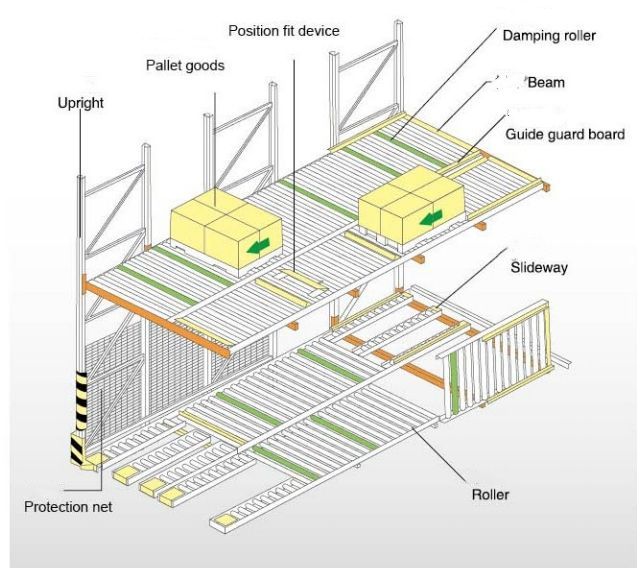 Position fit device
Damping roller
Pallet goods
Beam
Upright
Guide guard board
Slideway
Roller
Protection net