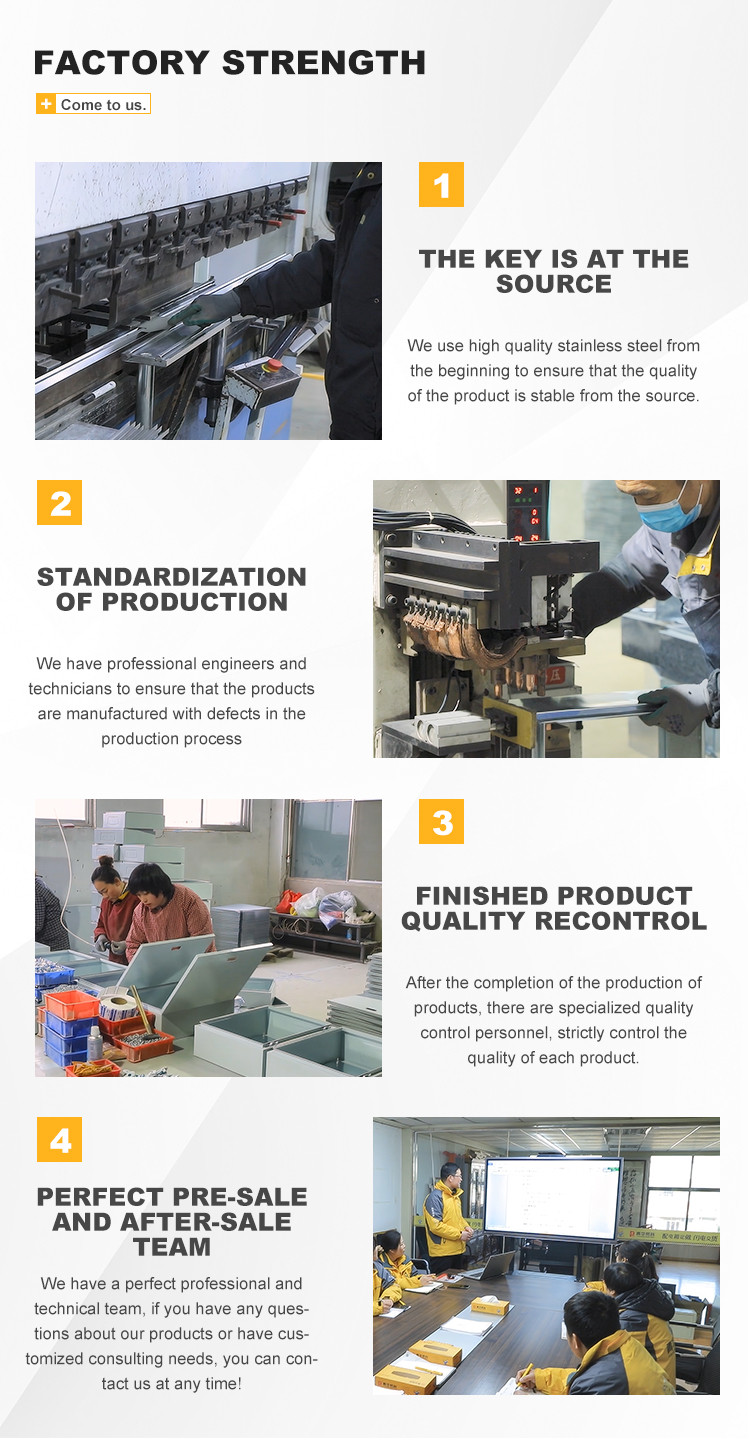 FACTORY STRENGTH

+ Come to us.

1

THE KEY IS AT THE SOURCE

We use high quality stainless steel from the beginning to ensure that the quality of the product is stable from the source.

2

STANDARDIZATION OF PRODUCTION

We have professional engineers and technicians to ensure that the products are manufactured with defects in the production process

3

FINISHED PRODUCT QUALITY RECONTROL

After the completion of the production of products, there are specialized quality control personnel, strictly control the quality of each product.

4

PERFECT PRE-SALE AND AFTER-SALE TEAM

We have a perfect professional and technical team, if you have any questions about our products or have customized consulting needs, you can contact us at any time!