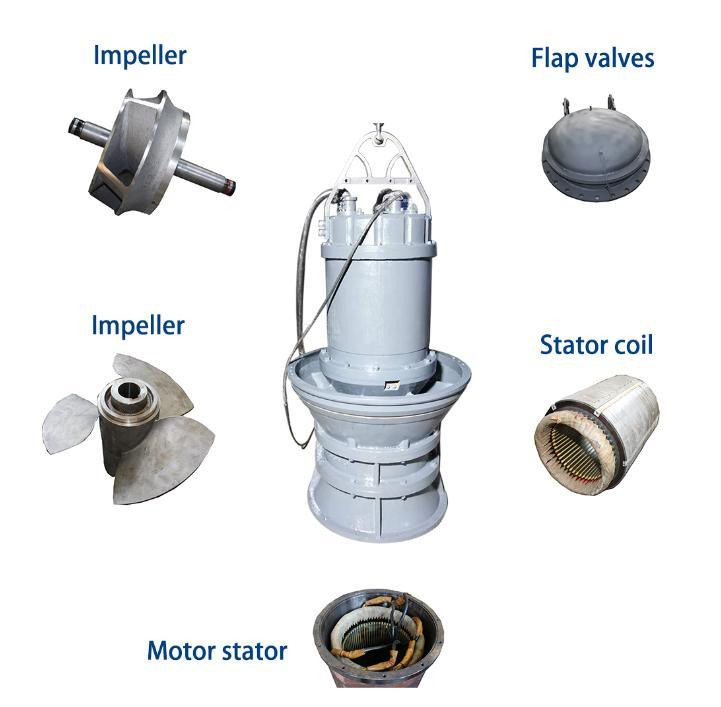 Impeller

Flap valves

Impeller

Stator coil

Motor stator