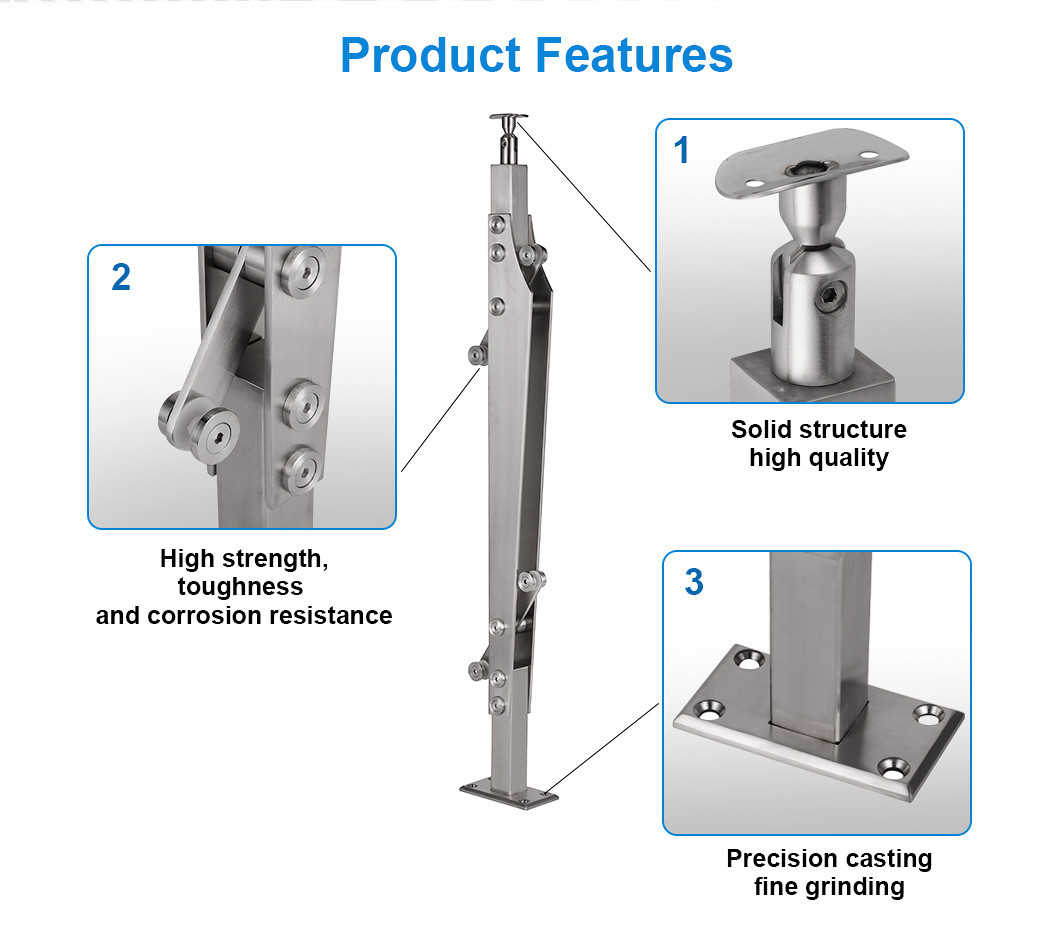 Product Features

1

Solid structure
high quality

2

High strength,
toughness
and corrosion resistance

3

Precision casting
fine grinding