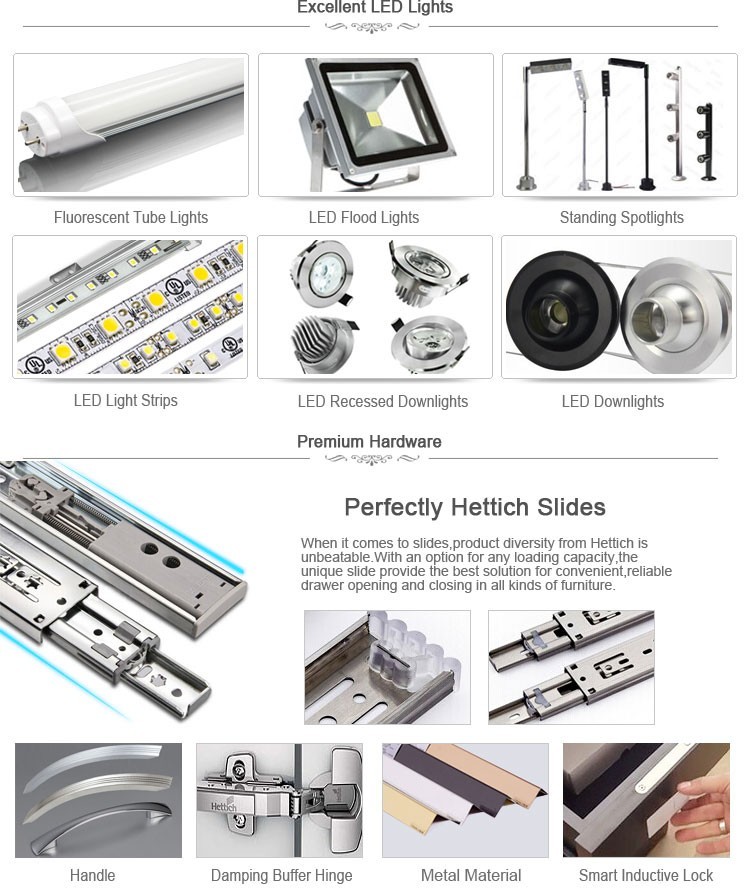 Excellent LED Lights

Fluorescent Tube Lights

LED Flood Lights

Standing Spotlights

LED Light Strips

LED Recessed Downlights

LED Downlights

Premium Hardware

Perfectly Hettich Slides

When it comes to slides,product diversity from Hettich is unbeatable.With an option for any loading capacity,the unique slide provide the best solution for convenient,reliable drawer opening and closing in all kinds of furniture.

Hettich

Handle

Damping Buffer Hinge

Metal Material

Smart Inductive Lock