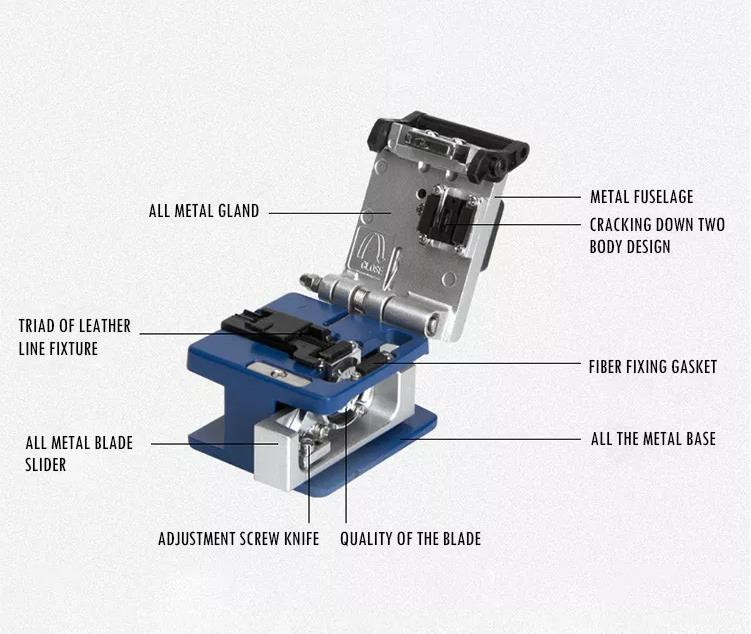 ALL METAL GLAND

METAL FUSELAGE

CRACKING DOWN TWO BODY DESIGN

CLOSE

TRIAD OF LEATHER LINE FIXTURE

FIBER FIXING GASKET

ALL METAL BLADE SLIDER

ALL THE METAL BASE

ADJUSTMENT SCREW KNIFE

QUALITY OF THE BLADE