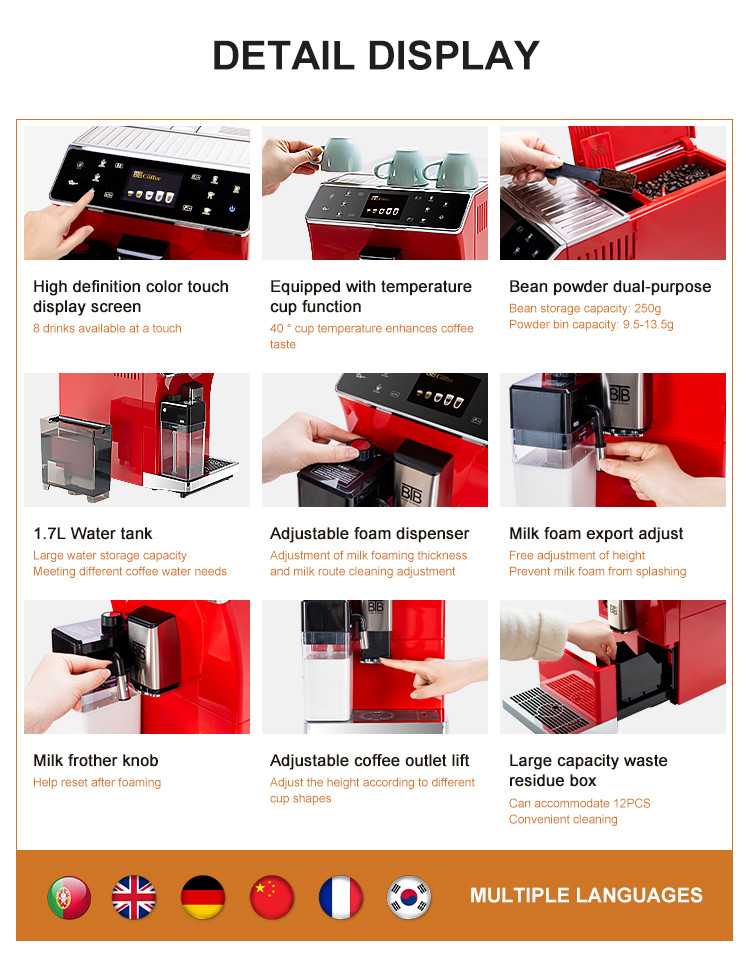 DETAIL DISPLAY

High definition color touch display screen
8 drinks available at a touch

Equipped with temperature cup function
40 ° cup temperature enhances coffee taste

Bean powder dual-purpose
Bean storage capacity: 250g
Powder bin capacity: 9.5-13.5g

1.7L Water tank
Large water storage capacity
Meeting different coffee water needs

Adjustable foam dispenser
Adjustment of milk foaming thickness and milk route cleaning adjustment

Milk foam export adjust
Free adjustment of height
Prevent milk foam from splashing

Milk frother knob
Help reset after foaming

Adjustable coffee outlet lift
Adjust the height according to different cup shapes

Large capacity waste residue box
Can accommodate 12PCS
Convenient cleaning

MULTIPLE LANGUAGES