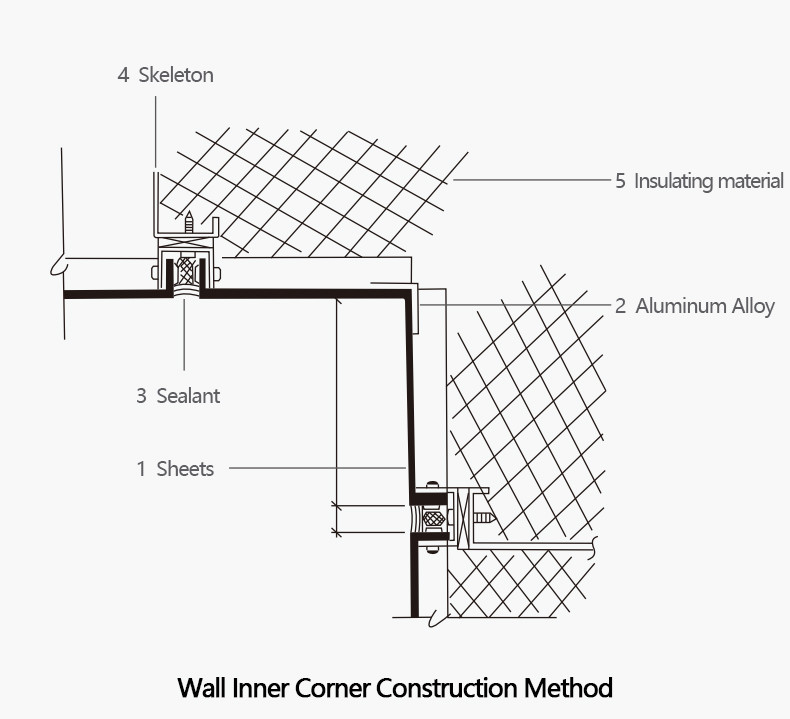 4 Skeleton

5 Insulating material

2 Aluminum Alloy

3 Sealant

1 Sheets

Wall Inner Corner Construction Method