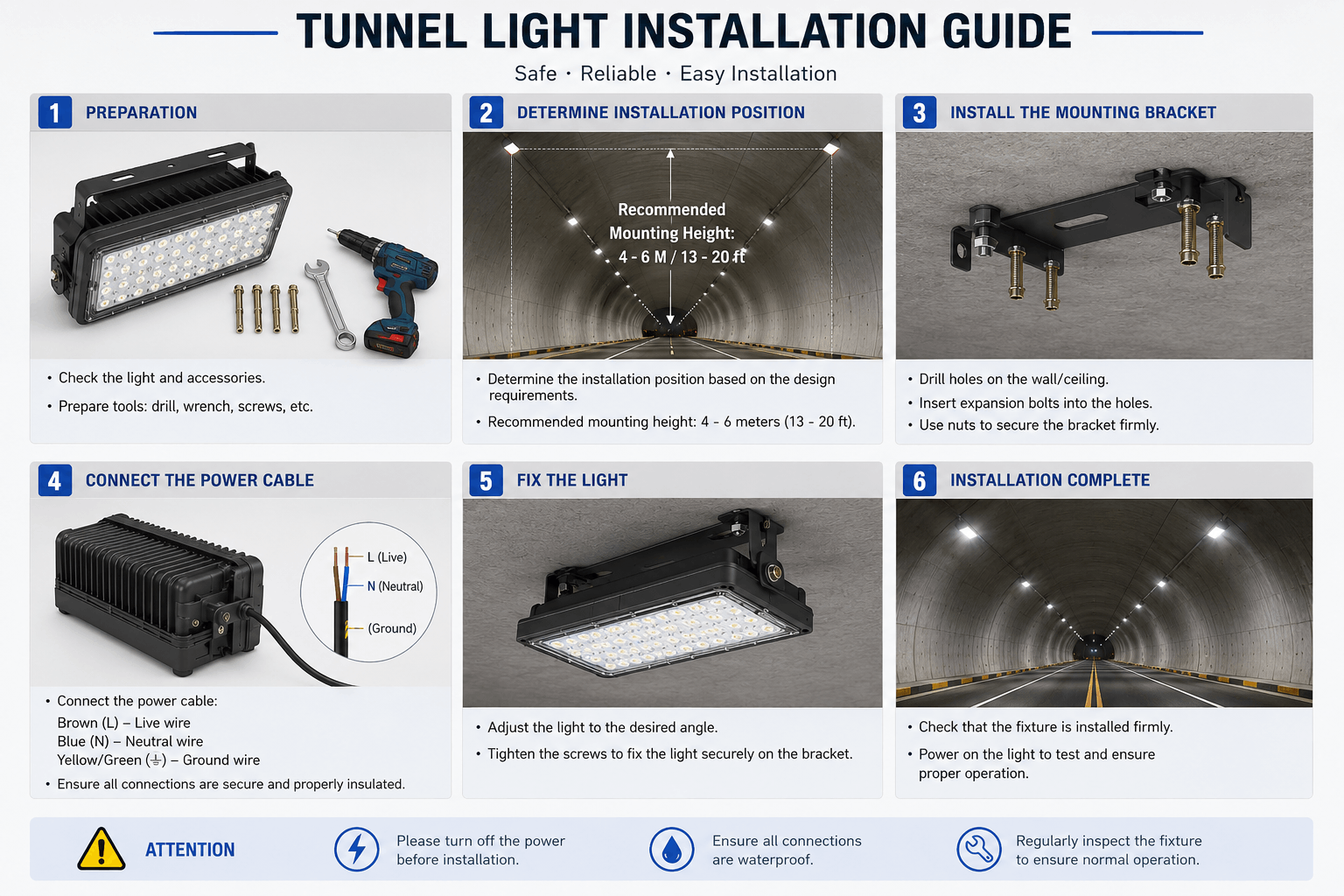 TUNNEL LIGHT INSTALLATION GUIDE

Safe · Reliable · Easy Installation

1 PREPARATION

• Check the light and accessories.
• Prepare tools: drill, wrench, screws, etc.

2 DETERMINE INSTALLATION POSITION

Recommended Mounting Height: 4 - 6 M / 13 - 20 ft

• Determine the installation position based on the design requirements.
• Recommended mounting height: 4 - 6 meters (13 - 20 ft).

3 INSTALL THE MOUNTING BRACKET

• Drill holes on the wall/ceiling.
• Insert expansion bolts into the holes.
• Use nuts to secure the bracket firmly.

4 CONNECT THE POWER CABLE

L (Live)
N (Neutral)
(Ground)

• Connect the power cable:
Brown (L) – Live wire
Blue (N) – Neutral wire
Yellow/Green (⏚) – Ground wire
• Ensure all connections are secure and properly insulated.

5 FIX THE LIGHT

• Adjust the light to the desired angle.
• Tighten the screws to fix the light securely on the bracket.

6 INSTALLATION COMPLETE

• Check that the fixture is installed firmly.
• Power on the light to test and ensure proper operation.

ATTENTION

Please turn off the power before installation.

Ensure all connections are waterproof.

Regularly inspect the fixture to ensure normal operation.