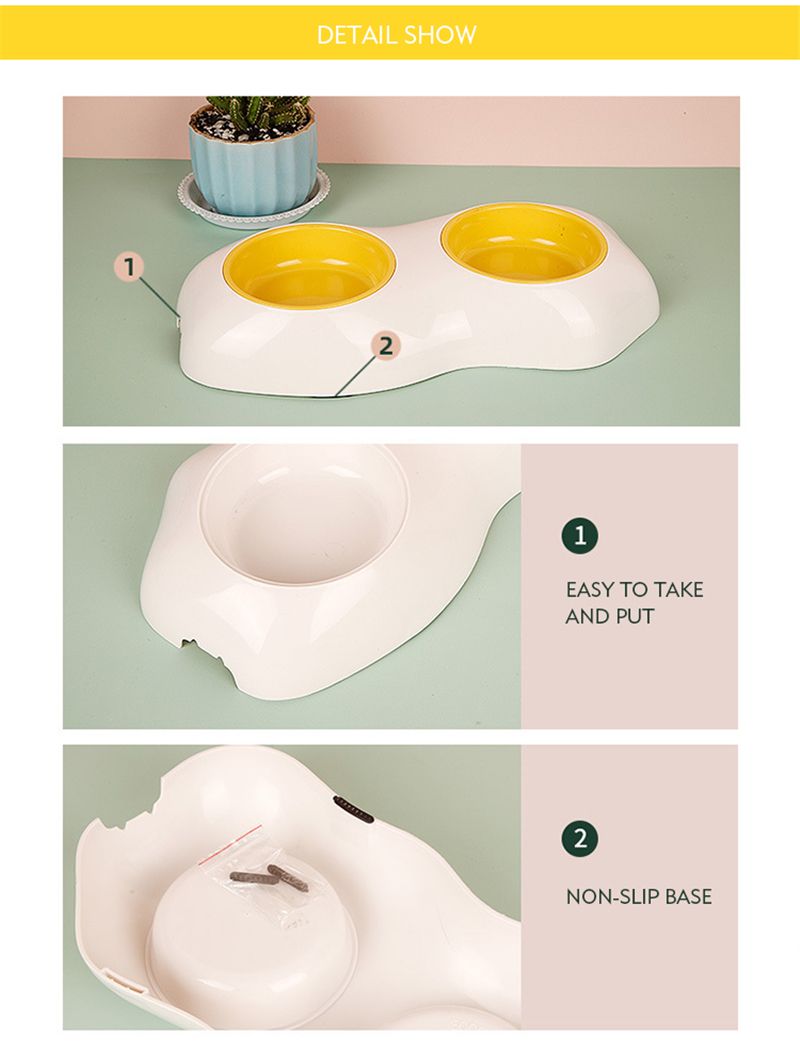 DETAIL SHOW

1

2

1

EASY TO TAKE AND PUT

2

NON-SLIP BASE