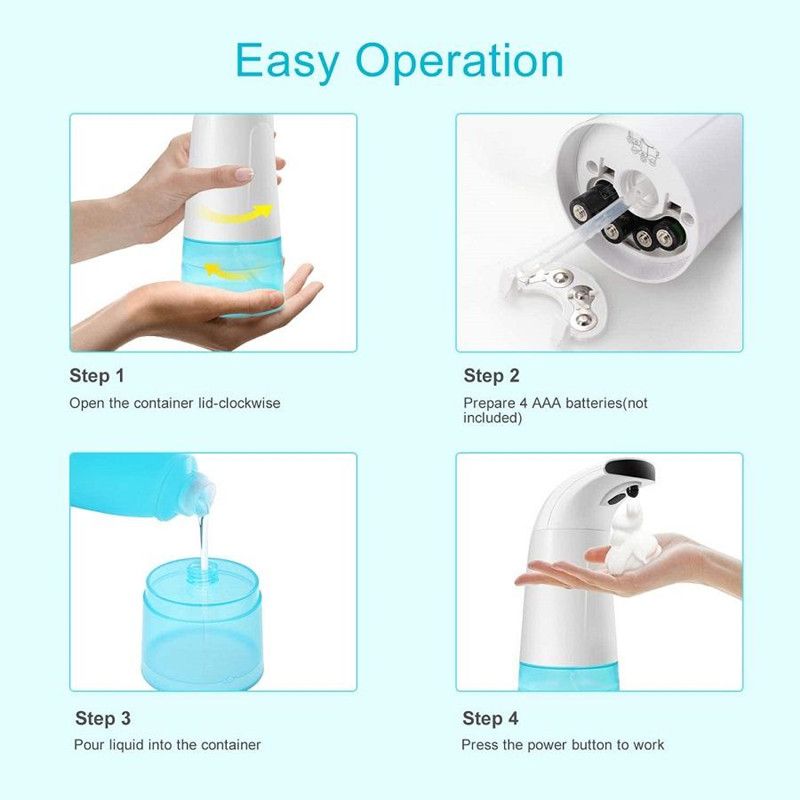 Easy Operation

Step 1

Open the container lid-clockwise

Step 2

Prepare 4 AAA batteries(not included)

Step 3

Pour liquid into the container

Step 4

Press the power button to work