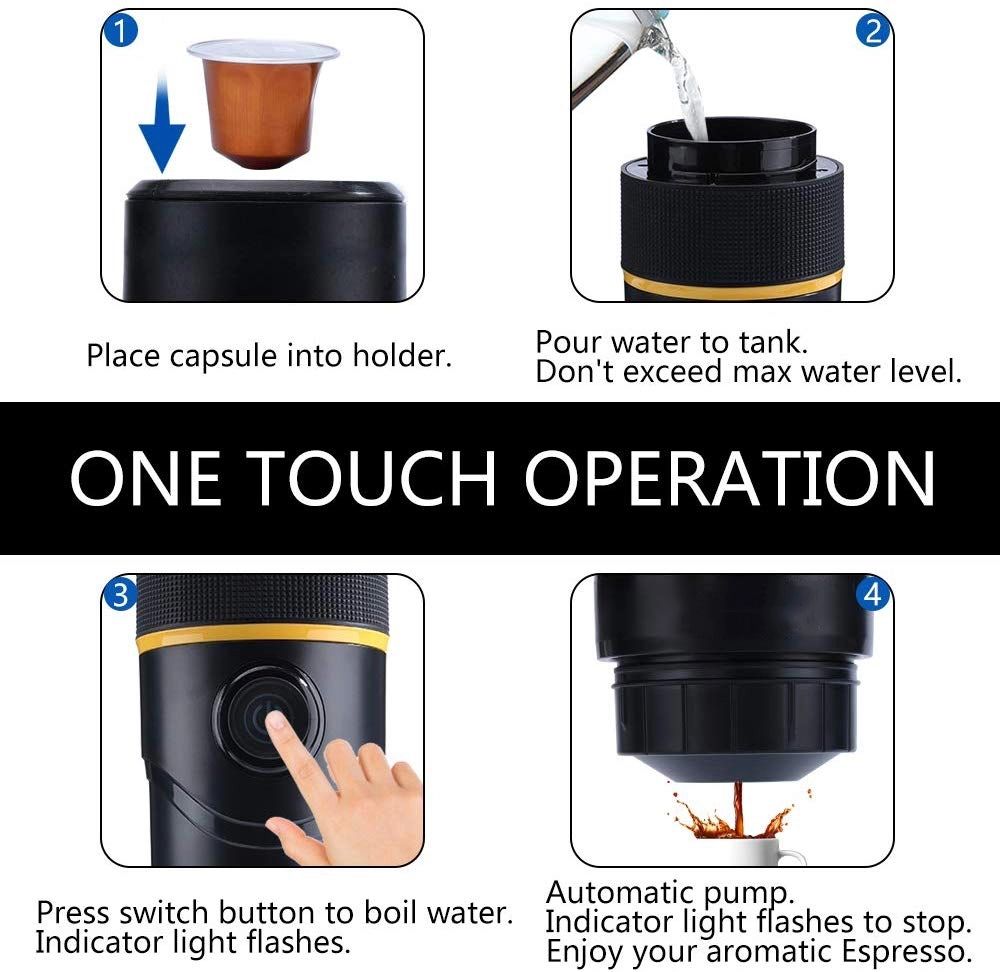 1

Place capsule into holder.

2

Pour water to tank.
Don't exceed max water level.

ONE TOUCH OPERATION

3

Press switch button to boil water.
Indicator light flashes.

4

Automatic pump.
Indicator light flashes to stop.
Enjoy your aromatic Espresso.